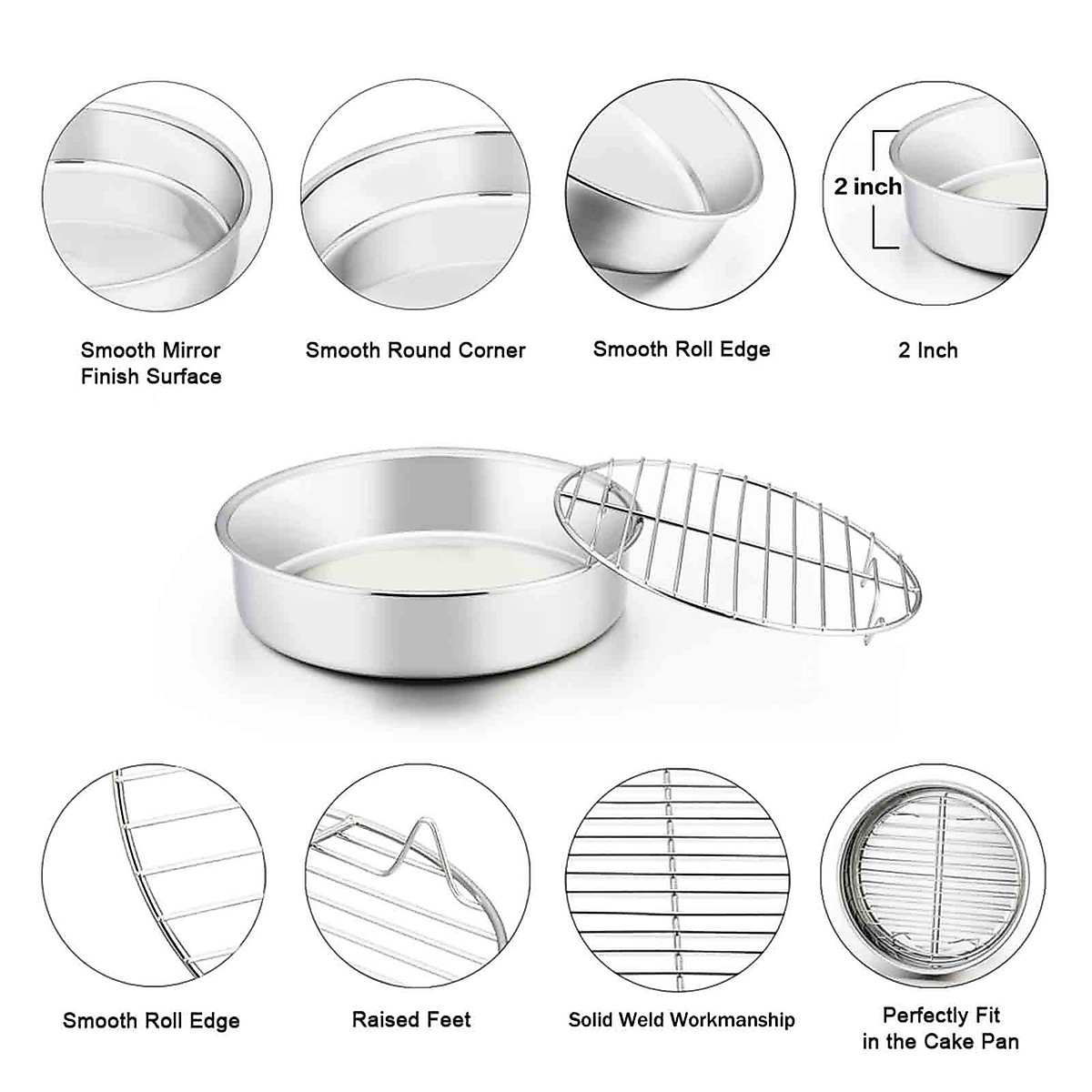 2 inch

Smooth Mirror Finish Surface

Smooth Round Corner

Smooth Roll Edge

2 Inch

Smooth Roll Edge

Raised Feet

Solid Weld Workmanship

Perfectly Fit in the Cake Pan