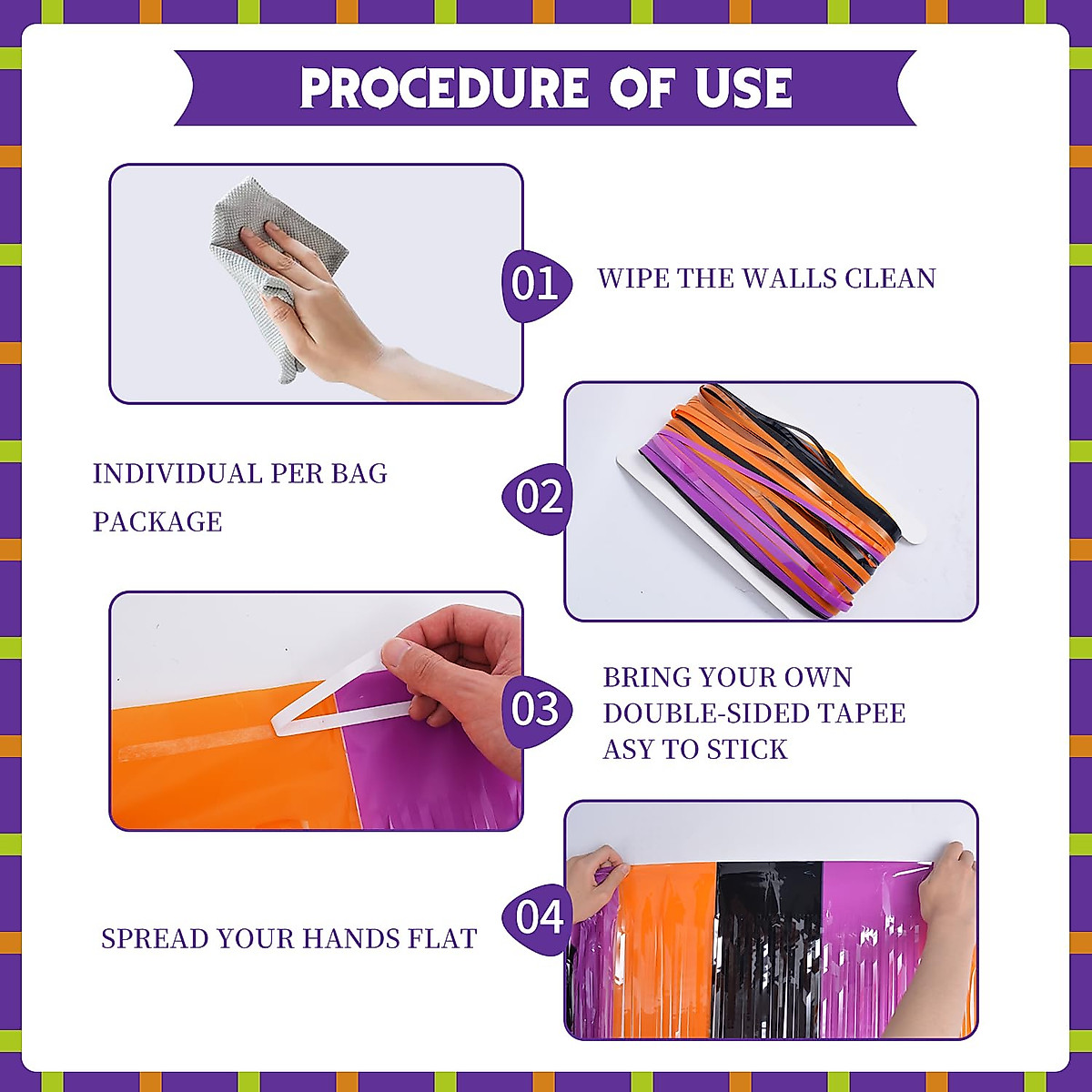 PROCEDURE OF USE

01 WIPE THE WALLS CLEAN

INDIVIDUAL PER BAG PACKAGE 02

03 BRING YOUR OWN DOUBLE-SIDED TAPEE ASY TO STICK

SPREAD YOUR HANDS FLAT 04