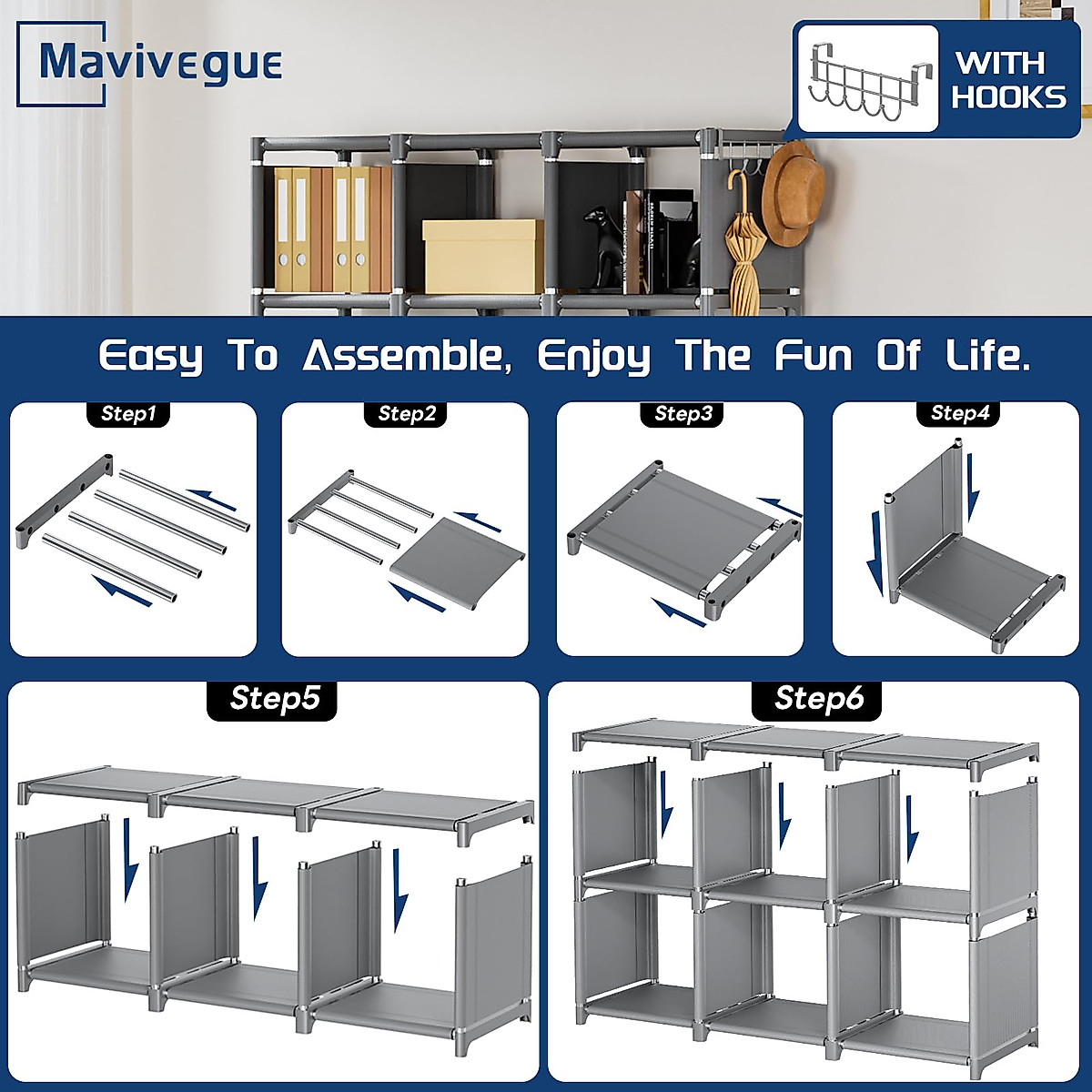 Mavivegue

WITH HOOKS

Easy To Assemble, Enjoy The Fun Of Life.

Step1

Step2

Step3

Step4

Step5

Step6