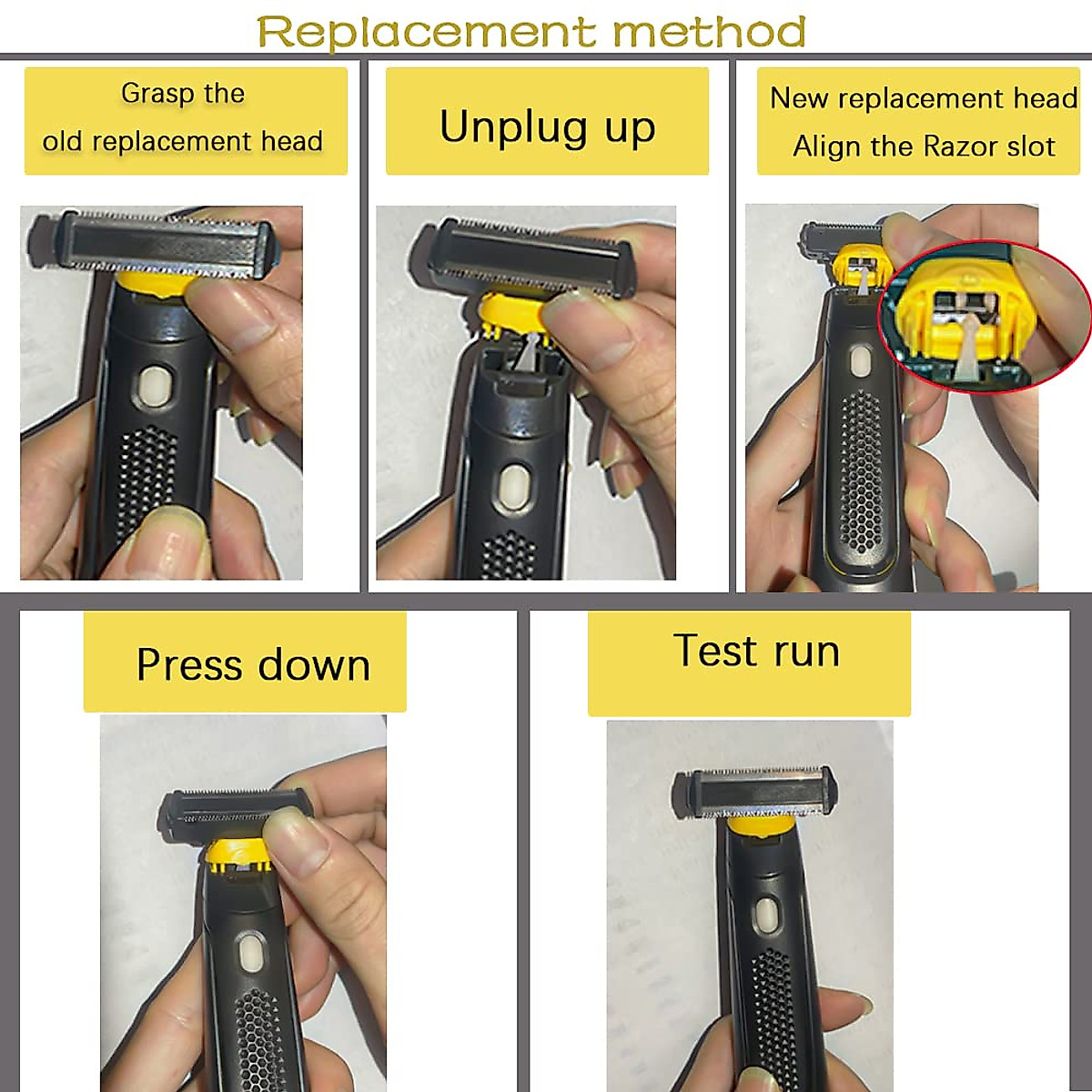 Replacement method

Grasp the
old replacement head

Unplug up

New replacement head
Align the Razor slot

Press down

Test run