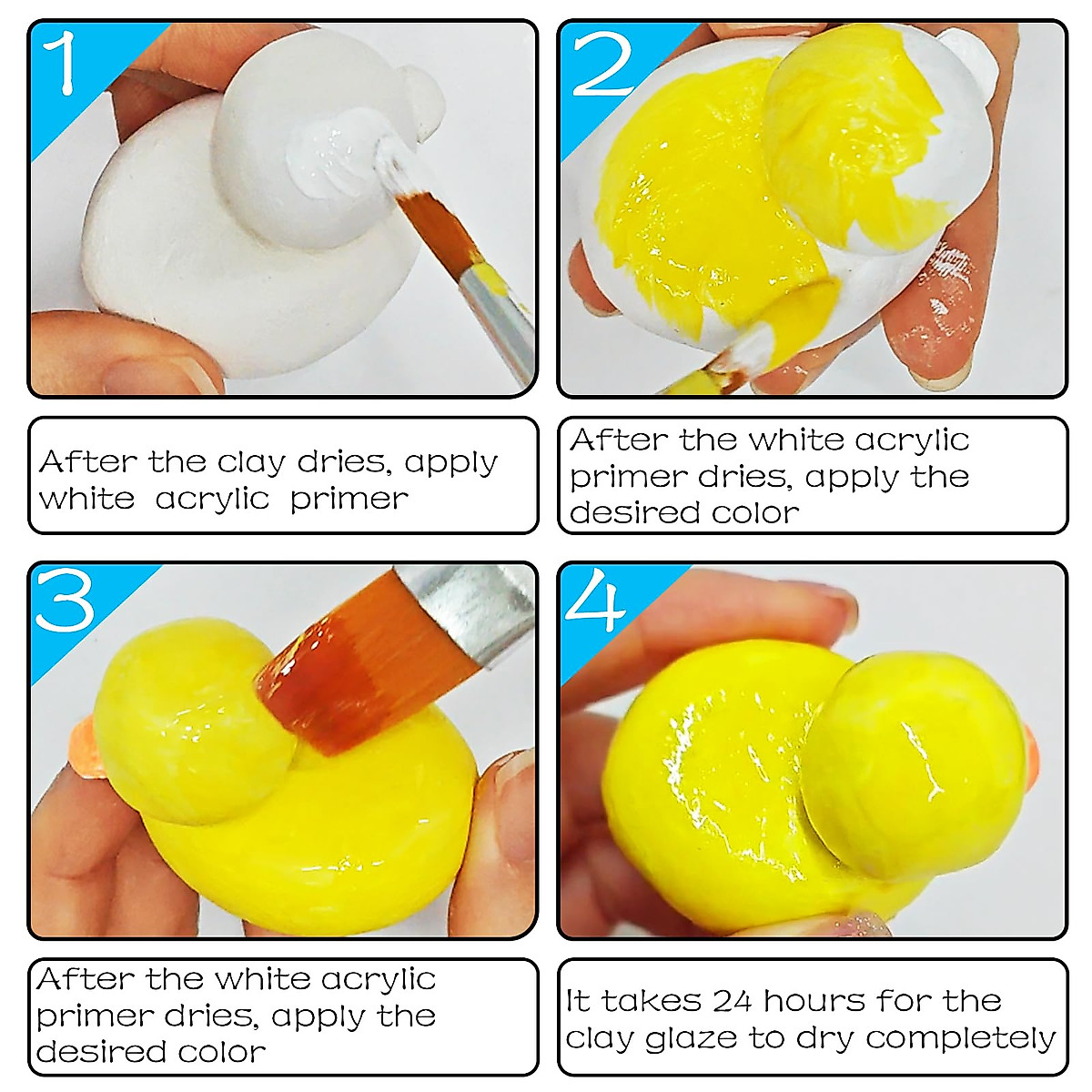 1

After the clay dries, apply white acrylic primer

2

After the white acrylic primer dries, apply the desired color

3

After the white acrylic primer dries, apply the desired color

4

It takes 24 hours for the clay glaze to dry completely