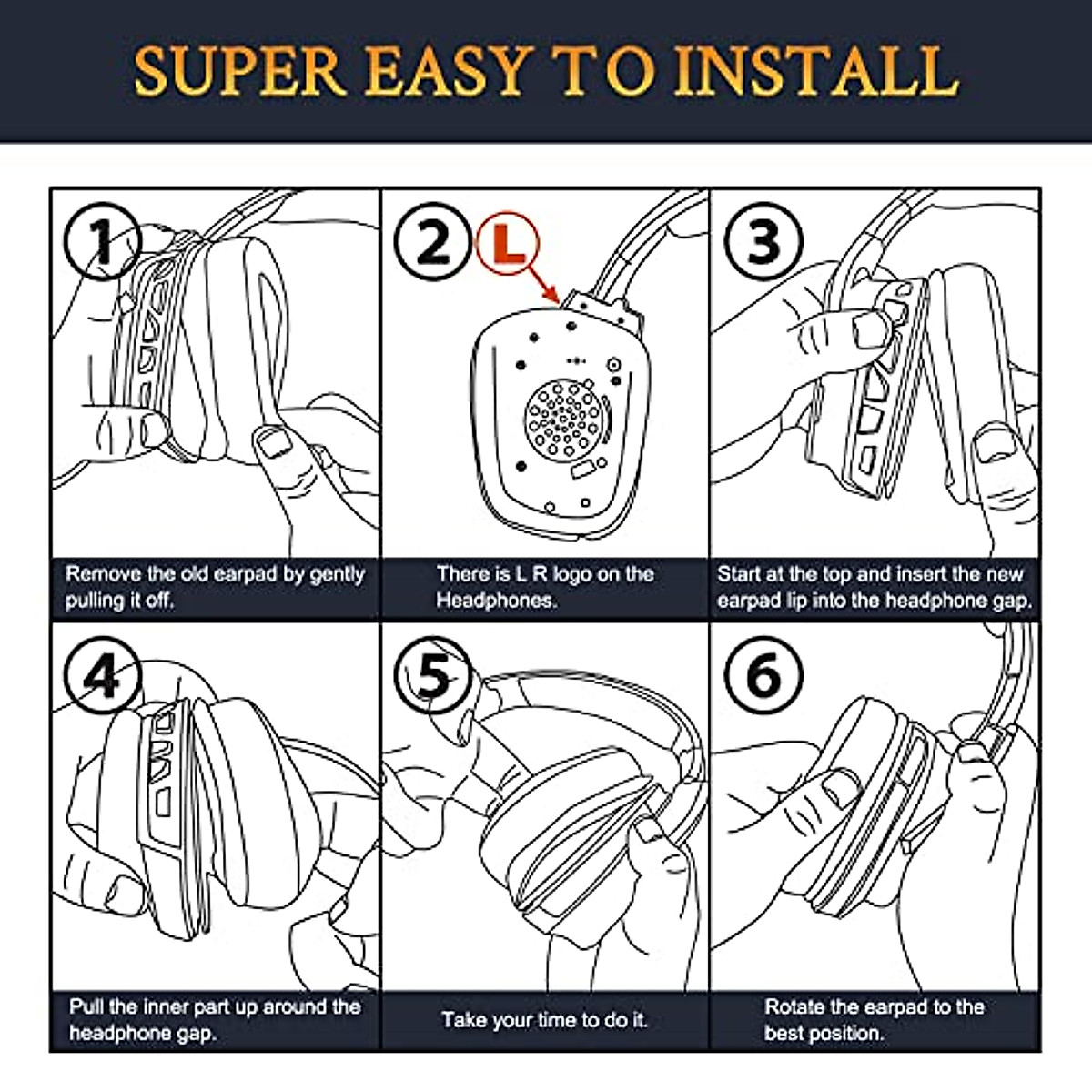 SUPER EASY TO INSTALL

1

Remove the old earpad by gently pulling it off.

2 L

There is L R logo on the Headphones.

3

Start at the top and insert the new earpad lip into the headphone gap.

4

Pull the inner part up around the headphone gap.

5

Take your time to do it.

6

Rotate the earpad to the best position.