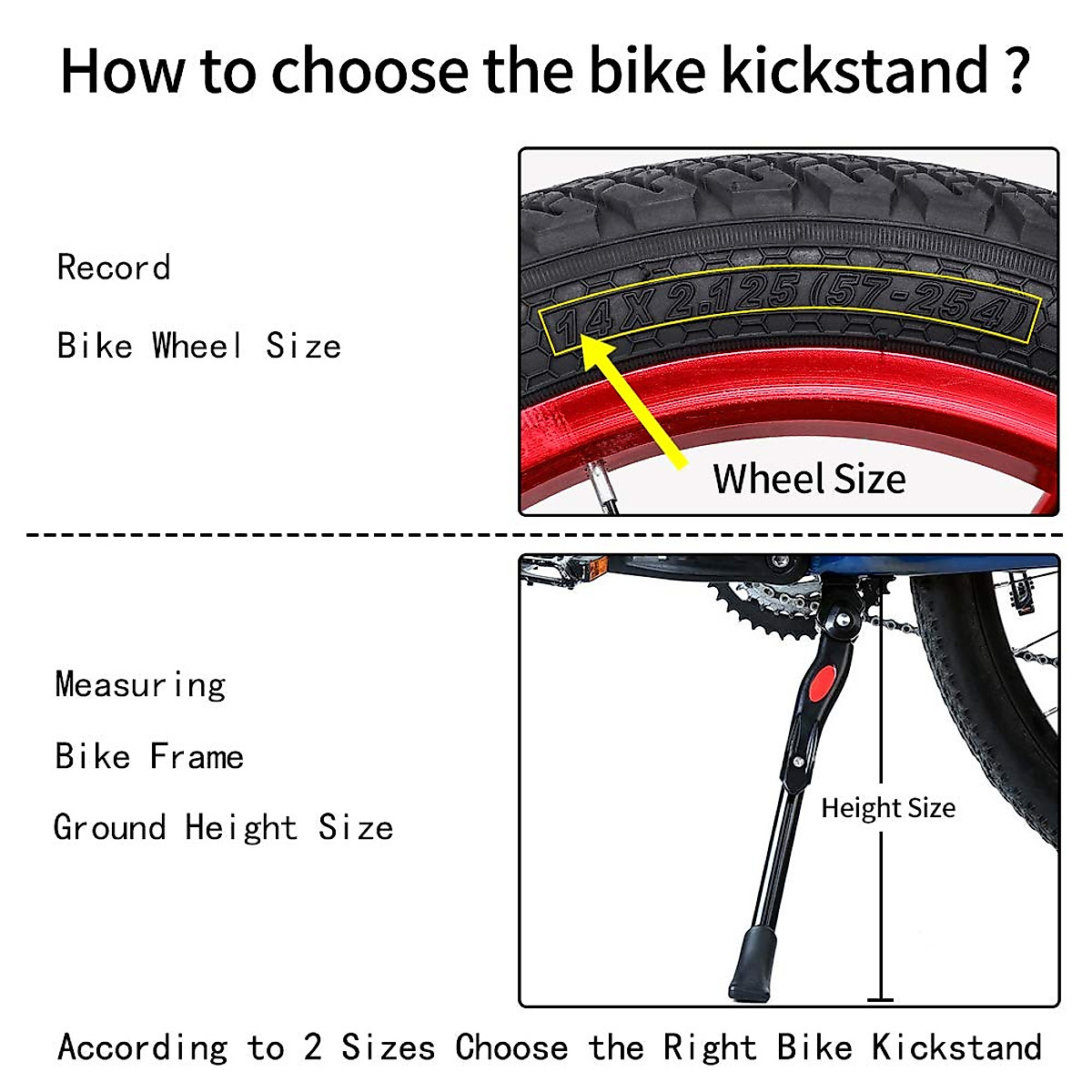 How to choose the bike kickstand ?

Record

Bike Wheel Size

14 X 2.125 (57-254)

Wheel Size

Measuring

Bike Frame

Ground Height Size

Height Size

According to 2 Sizes Choose the Right Bike Kickstand