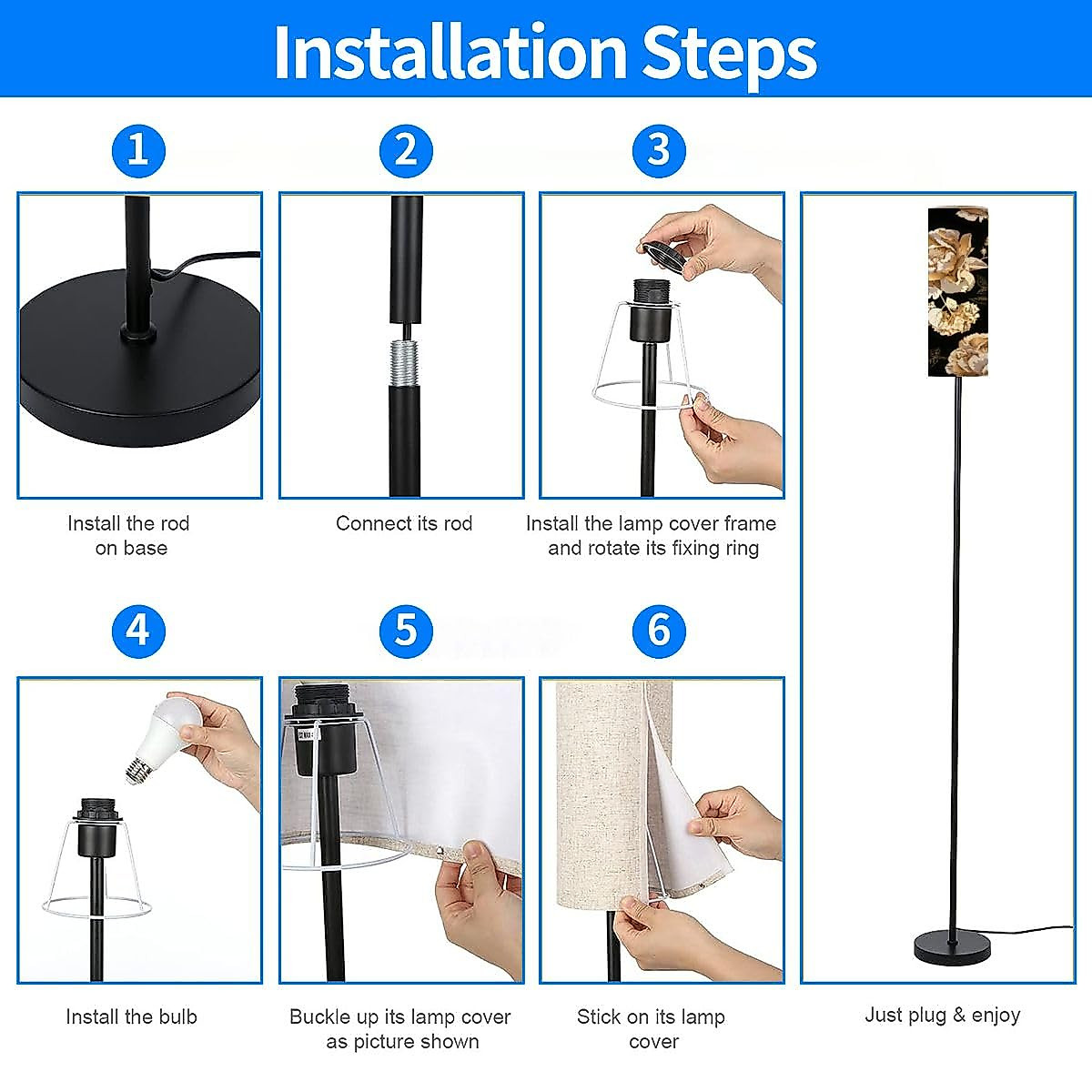 Installation Steps

1

Install the rod on base

2

Connect its rod

3

Install the lamp cover frame and rotate its fixing ring

4

Install the bulb

5

Buckle up its lamp cover as picture shown

6

Stick on its lamp cover

Just plug & enjoy