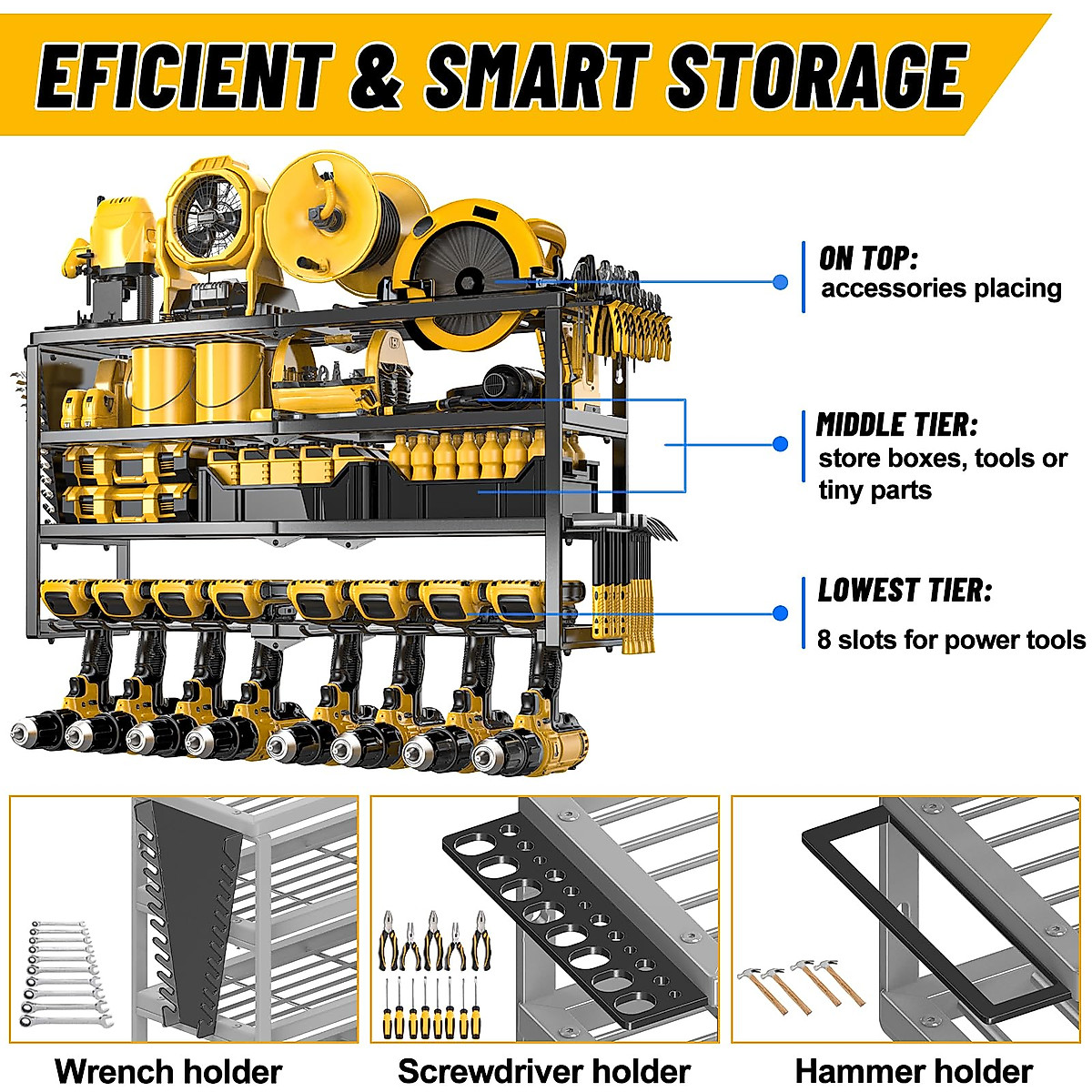 EFICIENT & SMART STORAGE

ON TOP:
accessories placing

MIDDLE TIER:
store boxes, tools or tiny parts

LOWEST TIER:
8 slots for power tools

Wrench holder

Screwdriver holder

Hammer holder