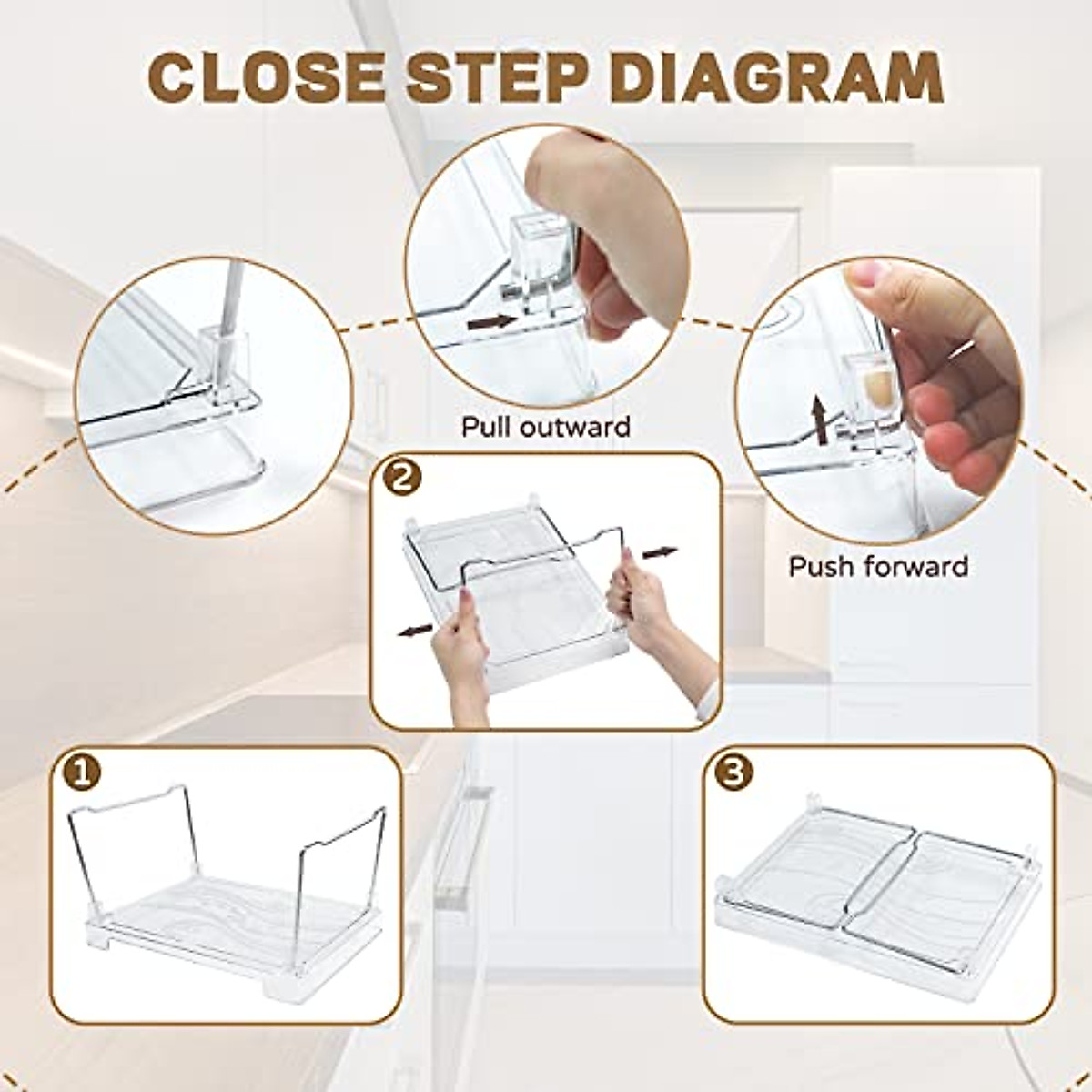 CLOSE STEP DIAGRAM

Pull outward

Push forward

2

1

3