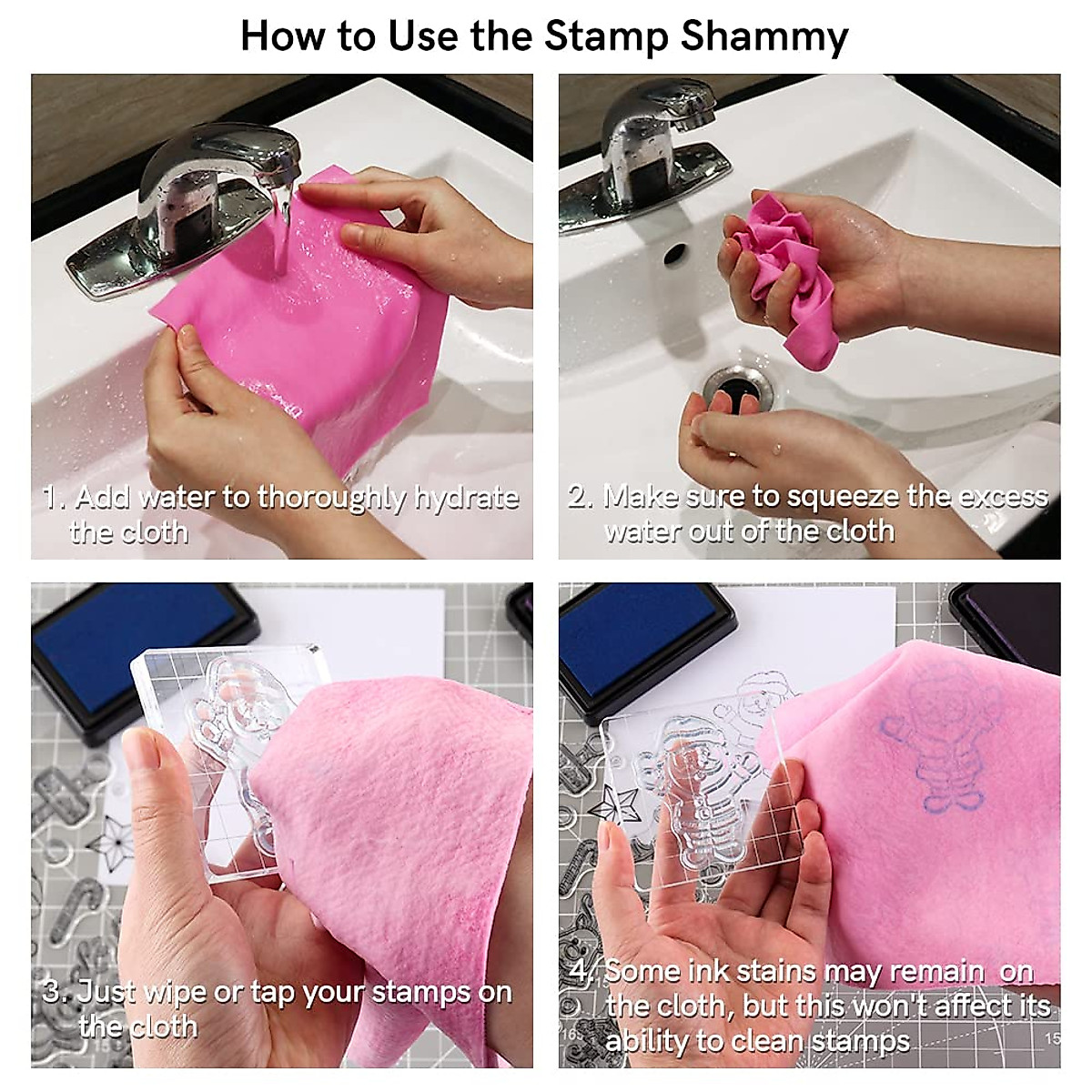 How to Use the Stamp Shammy

1. Add water to thoroughly hydrate the cloth

2. Make sure to squeeze the excess water out of the cloth

3. Just wipe or tap your stamps on the cloth

4. Some ink stains may remain on the cloth, but this won't affect its ability to clean stamps