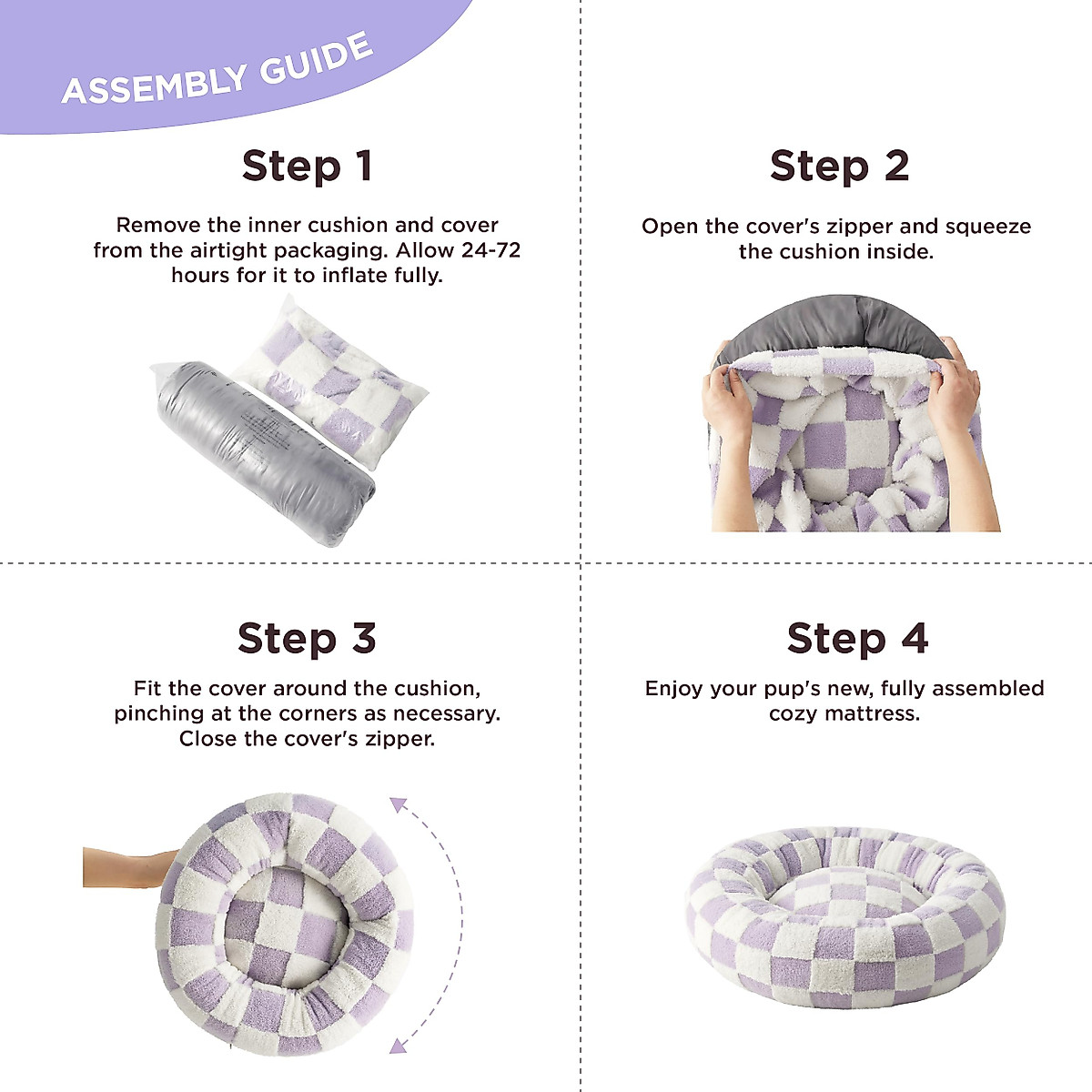 ASSEMBLY GUIDE

Step 1

Remove the inner cushion and cover from the airtight packaging. Allow 24-72 hours for it to inflate fully.

Step 2

Open the cover's zipper and squeeze the cushion inside.

Step 3

Fit the cover around the cushion, pinching at the corners as necessary. Close the cover's zipper.

Step 4

Enjoy your pup's new, fully assembled cozy mattress.