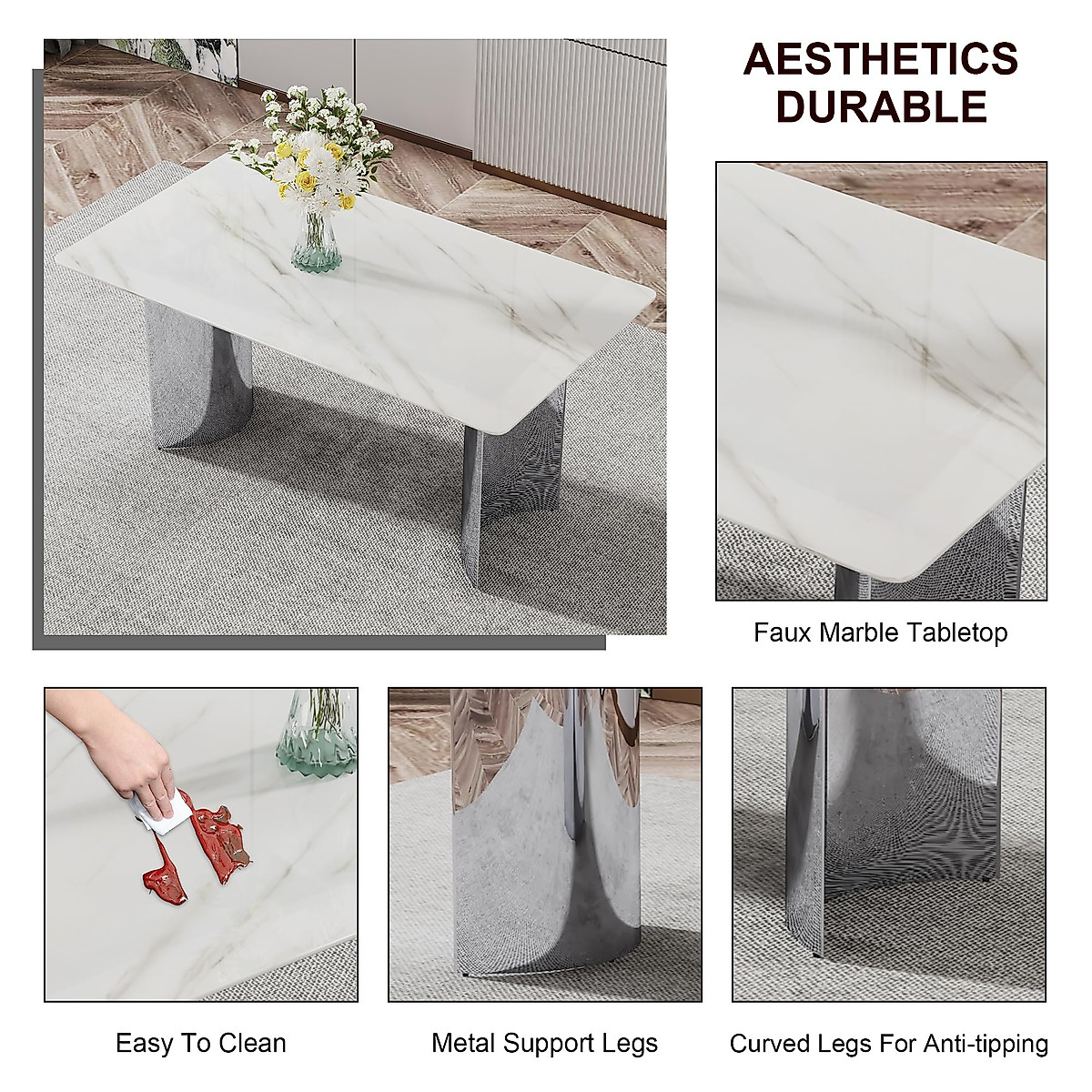 AESTHETICS
DURABLE

Faux Marble Tabletop

Easy To Clean

Metal Support Legs

Curved Legs For Anti-tipping