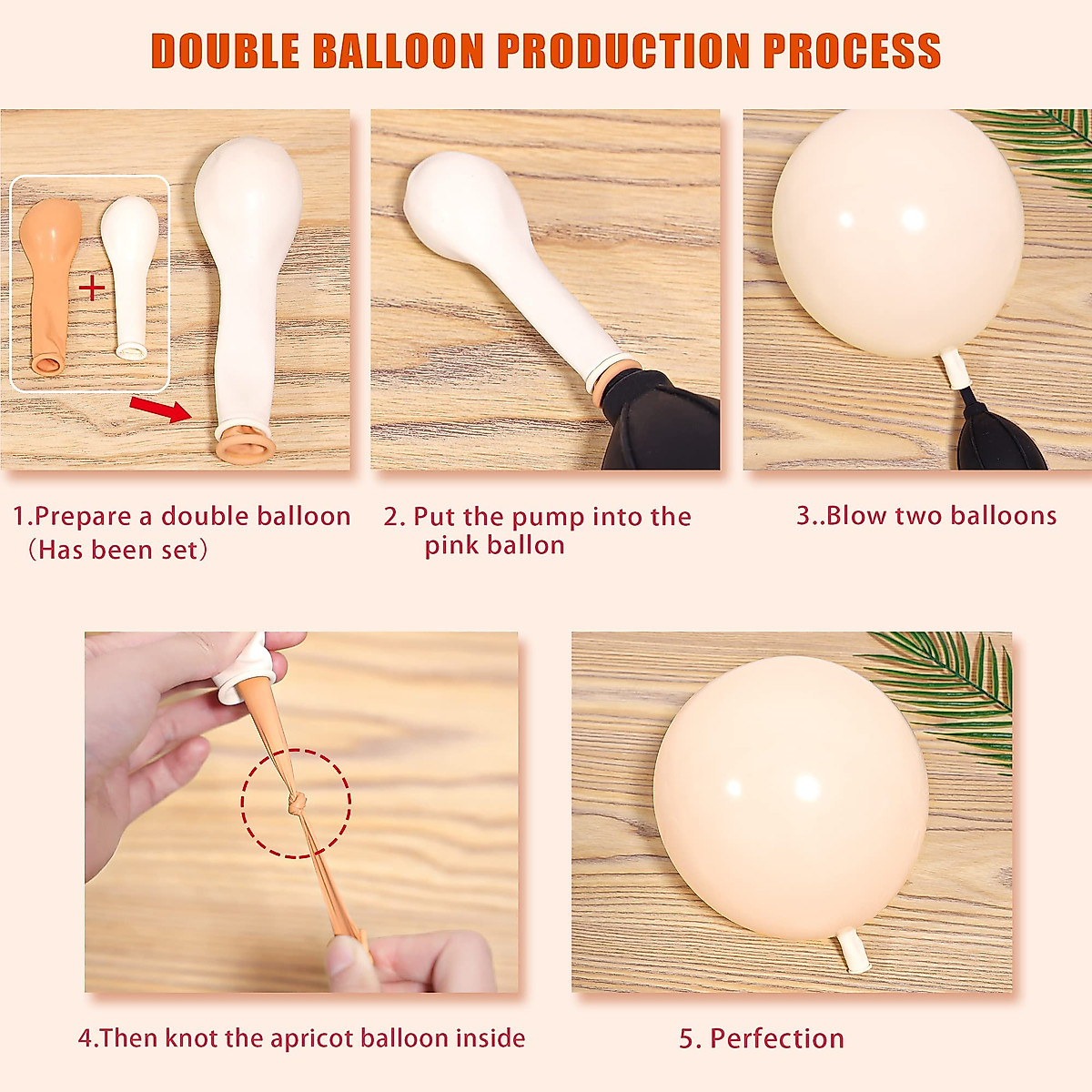 DOUBLE BALLOON PRODUCTION PROCESS

+

1.Prepare a double balloon (Has been set)

2. Put the pump into the pink ballon

3..Blow two balloons

4.Then knot the apricot balloon inside

5. Perfection