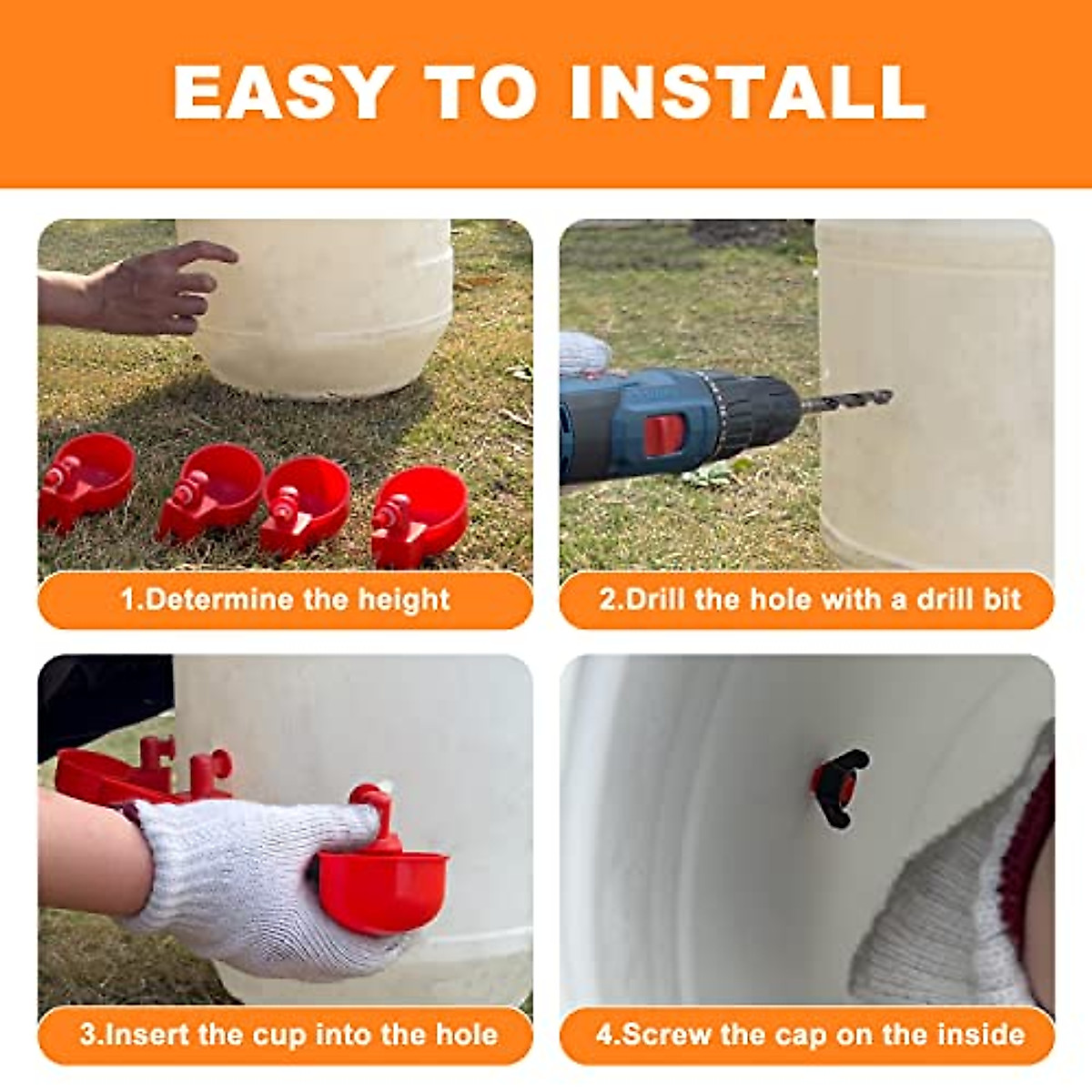 EASY TO INSTALL

1.Determine the height

2.Drill the hole with a drill bit

3.Insert the cup into the hole

4.Screw the cap on the inside