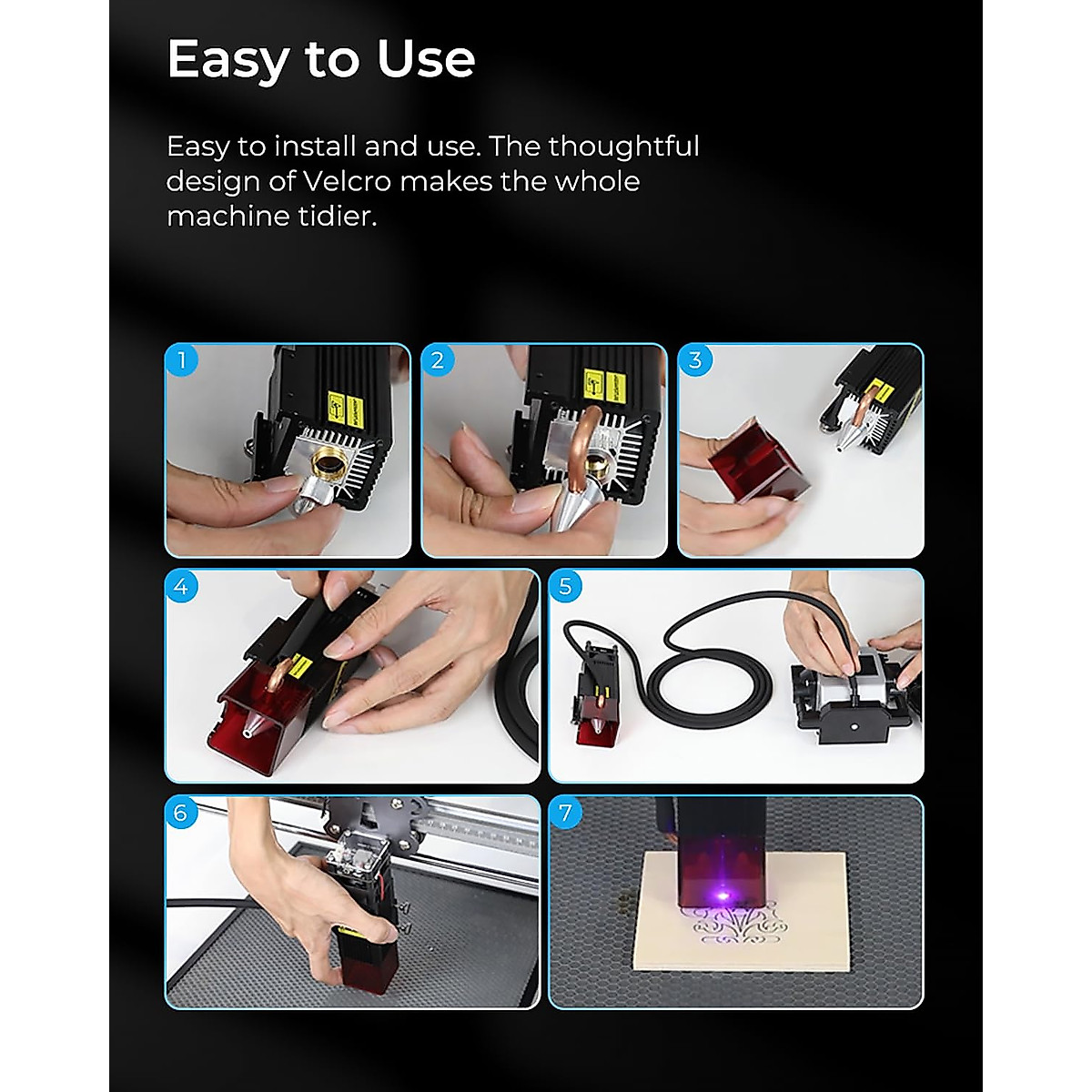 Easy to Use

Easy to install and use. The thoughtful design of Velcro makes the whole machine tidier.

1

2

3

4

5

6

7