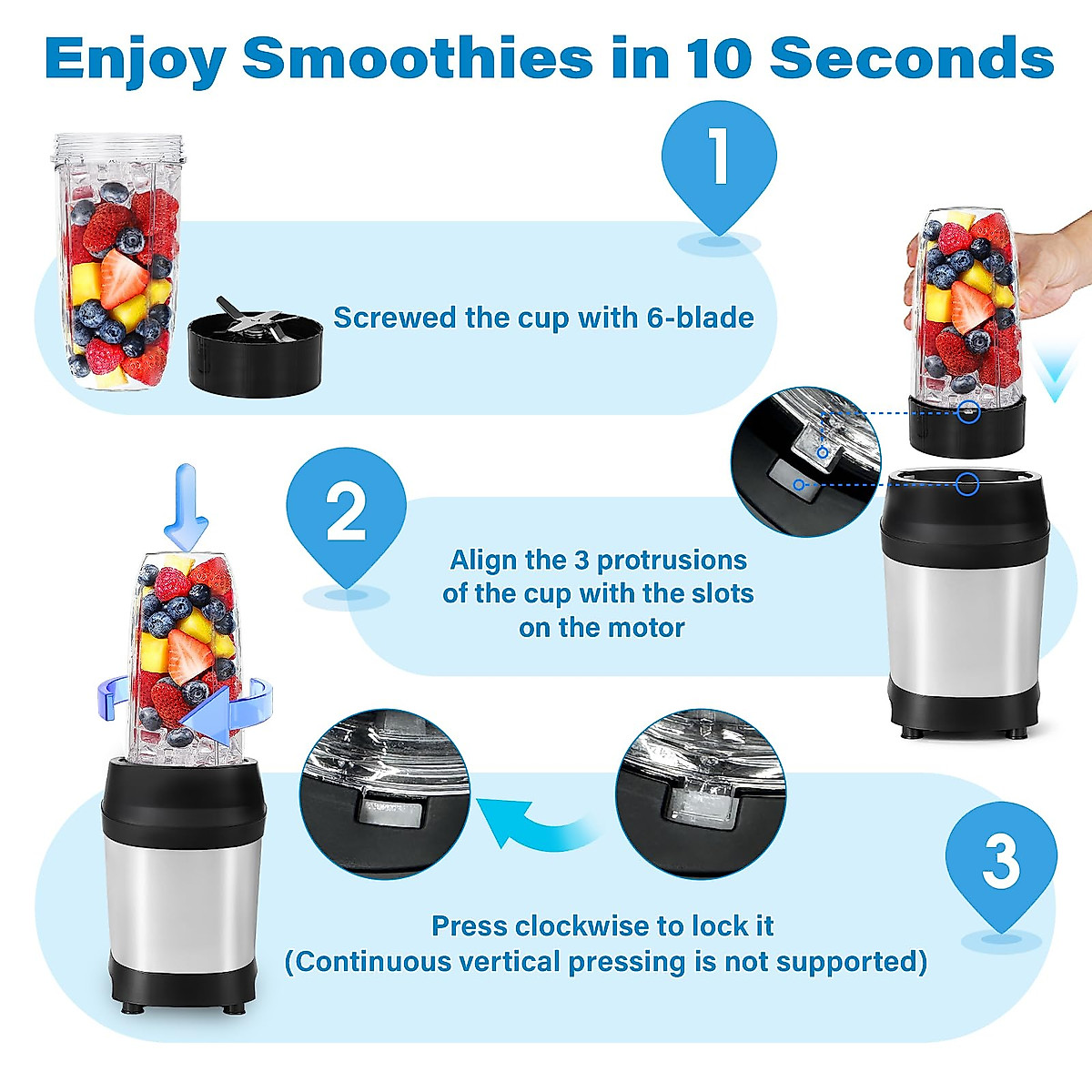 Enjoy Smoothies in 10 Seconds

1

Screwed the cup with 6-blade

2

Align the 3 protrusions of the cup with the slots on the motor

3

Press clockwise to lock it (Continuous vertical pressing is not supported)