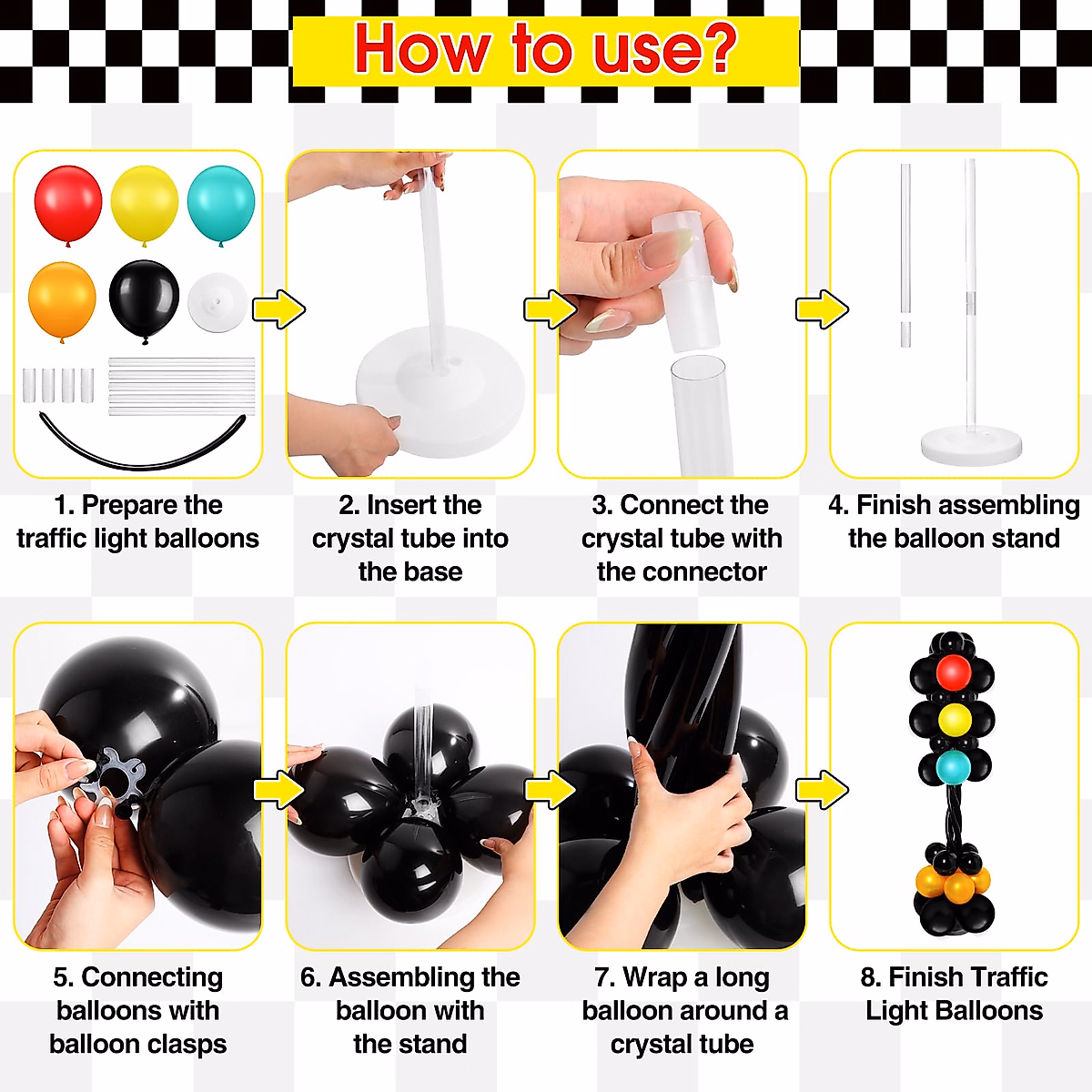 How to use?

1. Prepare the traffic light balloons

2. Insert the crystal tube into the base

3. Connect the crystal tube with the connector

4. Finish assembling the balloon stand

5. Connecting balloons with balloon clasps

6. Assembling the balloon with the stand

7. Wrap a long balloon around a crystal tube

8. Finish Traffic Light Balloons