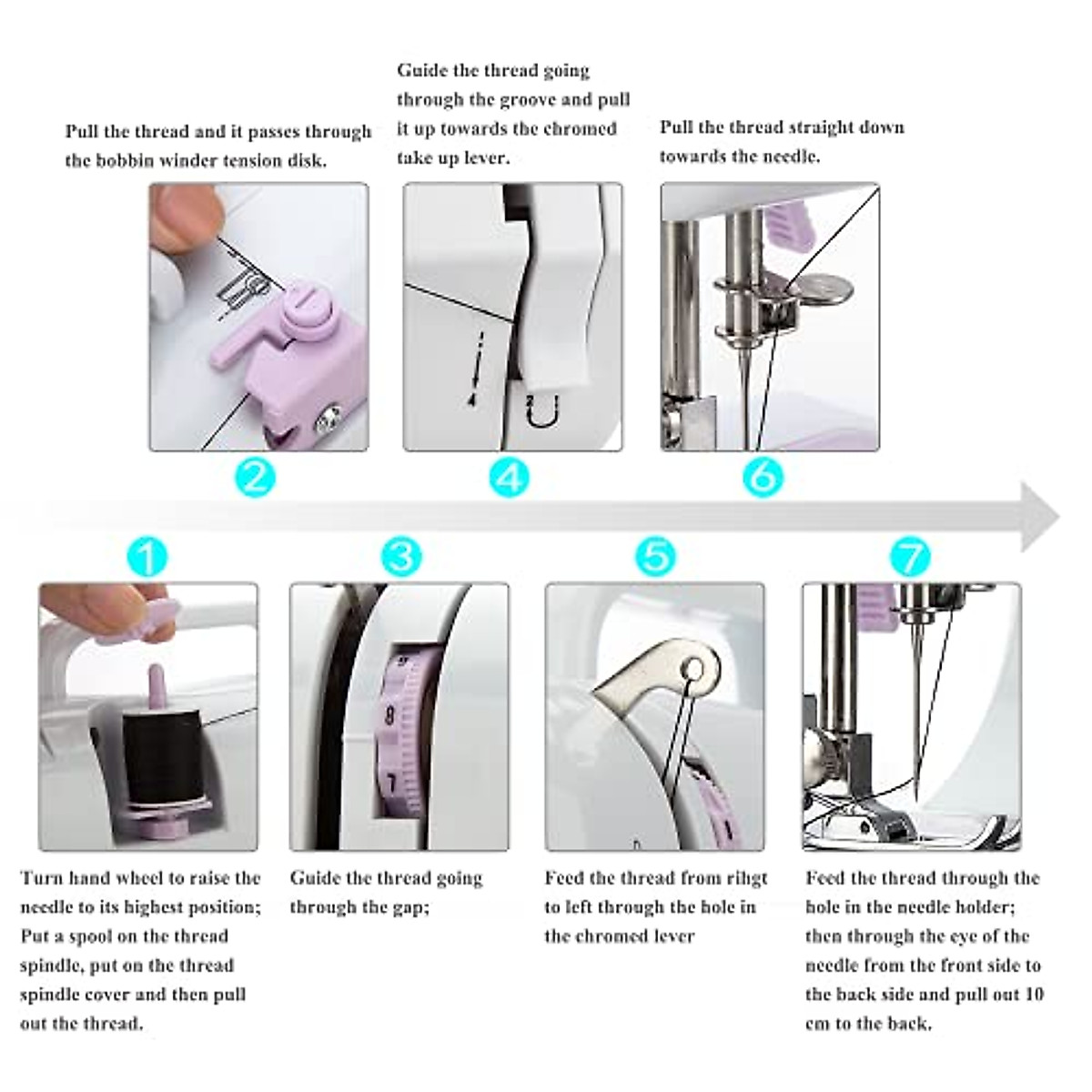 Pull the thread and it passes through the bobbin winder tension disk.

Guide the thread going through the groove and pull it up towards the chromed take up lever.

Pull the thread straight down towards the needle.

4

2

2

4

6

1

3

5

7

9

8

7

Turn hand wheel to raise the needle to its highest position; Put a spool on the thread spindle, put on the thread spindle cover and then pull out the thread.

Guide the thread going through the gap;

Feed the thread from rihgt to left through the hole in the chromed lever

Feed the thread through the hole in the needle holder; then through the eye of the needle from the front side to the back side and pull out 10 cm to the back.