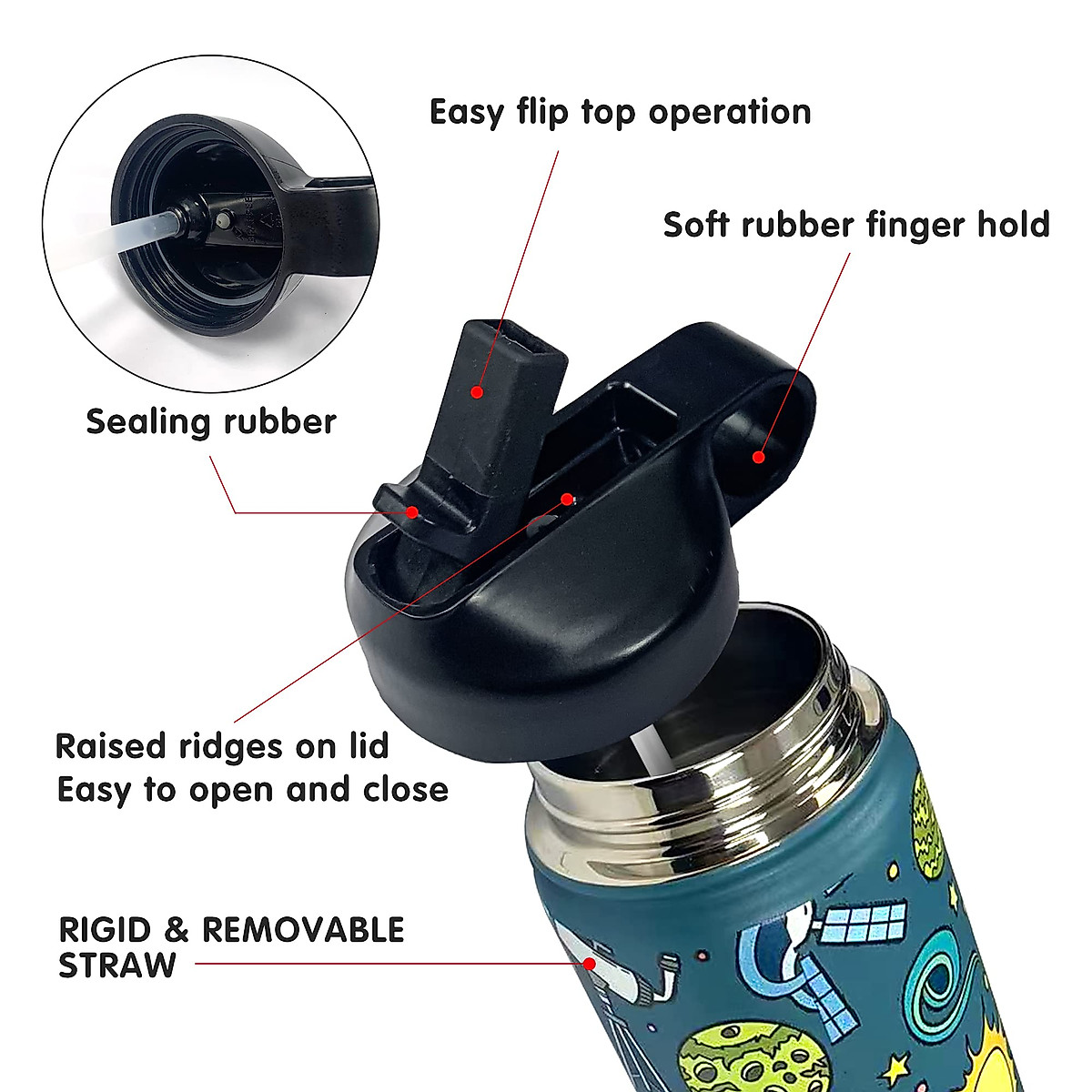 Easy flip top operation

Soft rubber finger hold

Sealing rubber

Raised ridges on lid
Easy to open and close

RIGID & REMOVABLE
STRAW