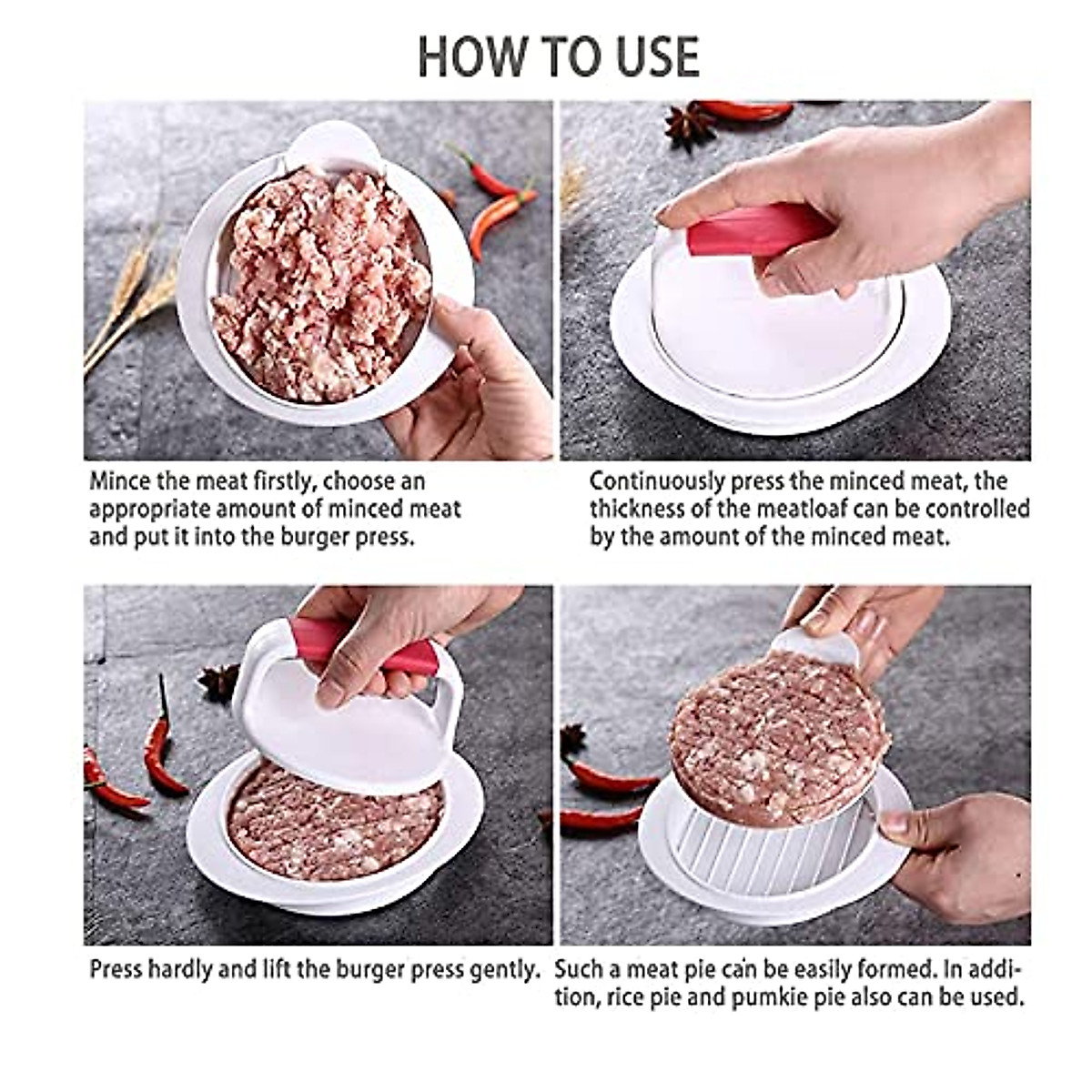 HOW TO USE

Mince the meat firstly, choose an appropriate amount of minced meat and put it into the burger press.

Continuously press the minced meat, the thickness of the meatloaf can be controlled by the amount of the minced meat.

Press hardly and lift the burger press gently.

Such a meat pie can be easily formed. In addition, rice pie and pumkie pie also can be used.