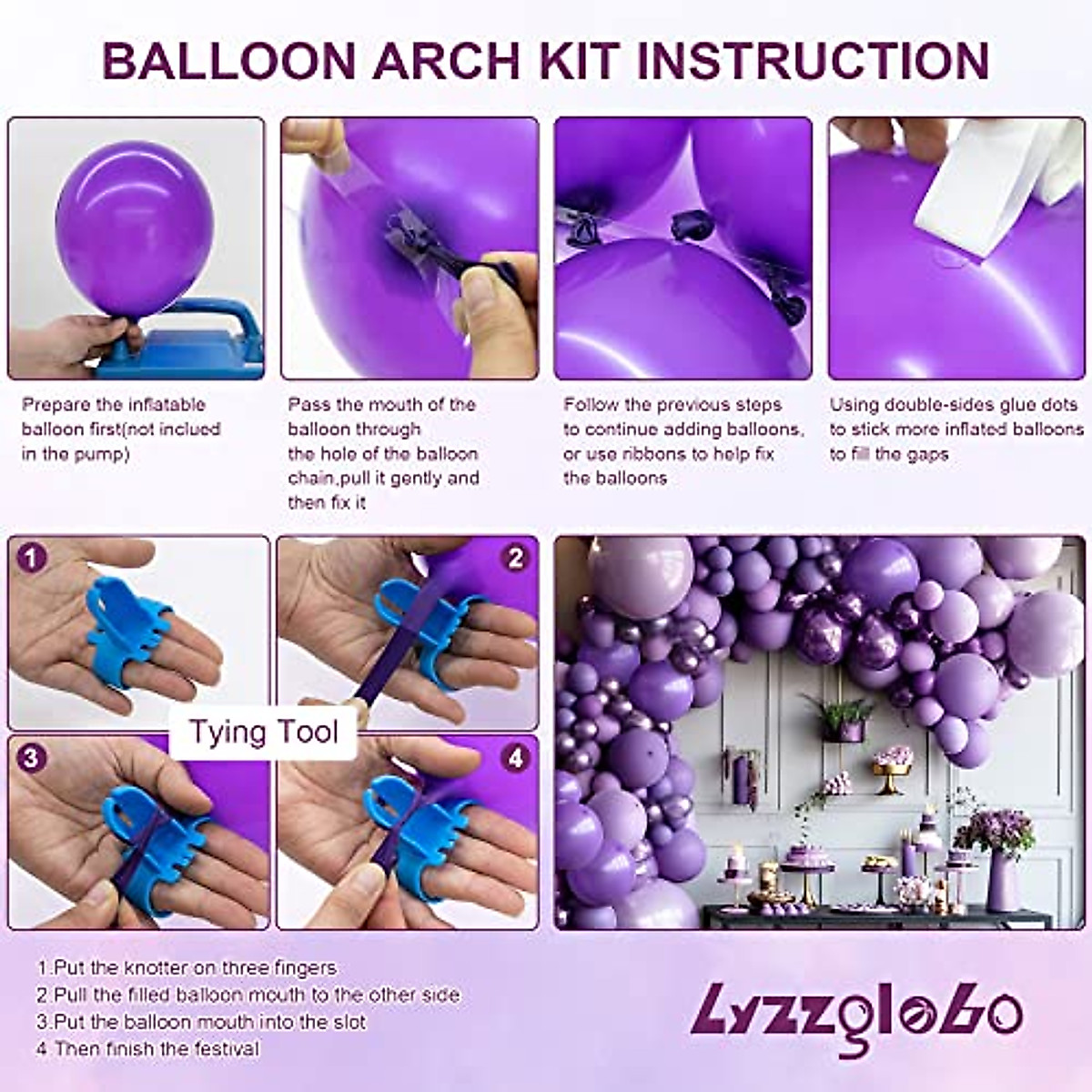 BALLOON ARCH KIT INSTRUCTION

Prepare the inflatable balloon first(not inclued in the pump)

Pass the mouth of the balloon through the hole of the balloon chain,pull it gently and then fix it

Follow the previous steps to continue adding balloons, or use ribbons to help fix the balloons

Using double-sides glue dots to stick more inflated balloons to fill the gaps

1

2

Tying Tool

3

4

1.Put the knotter on three fingers
2.Pull the filled balloon mouth to the other side
3.Put the balloon mouth into the slot
4.Then finish the festival

Lyzzglobo