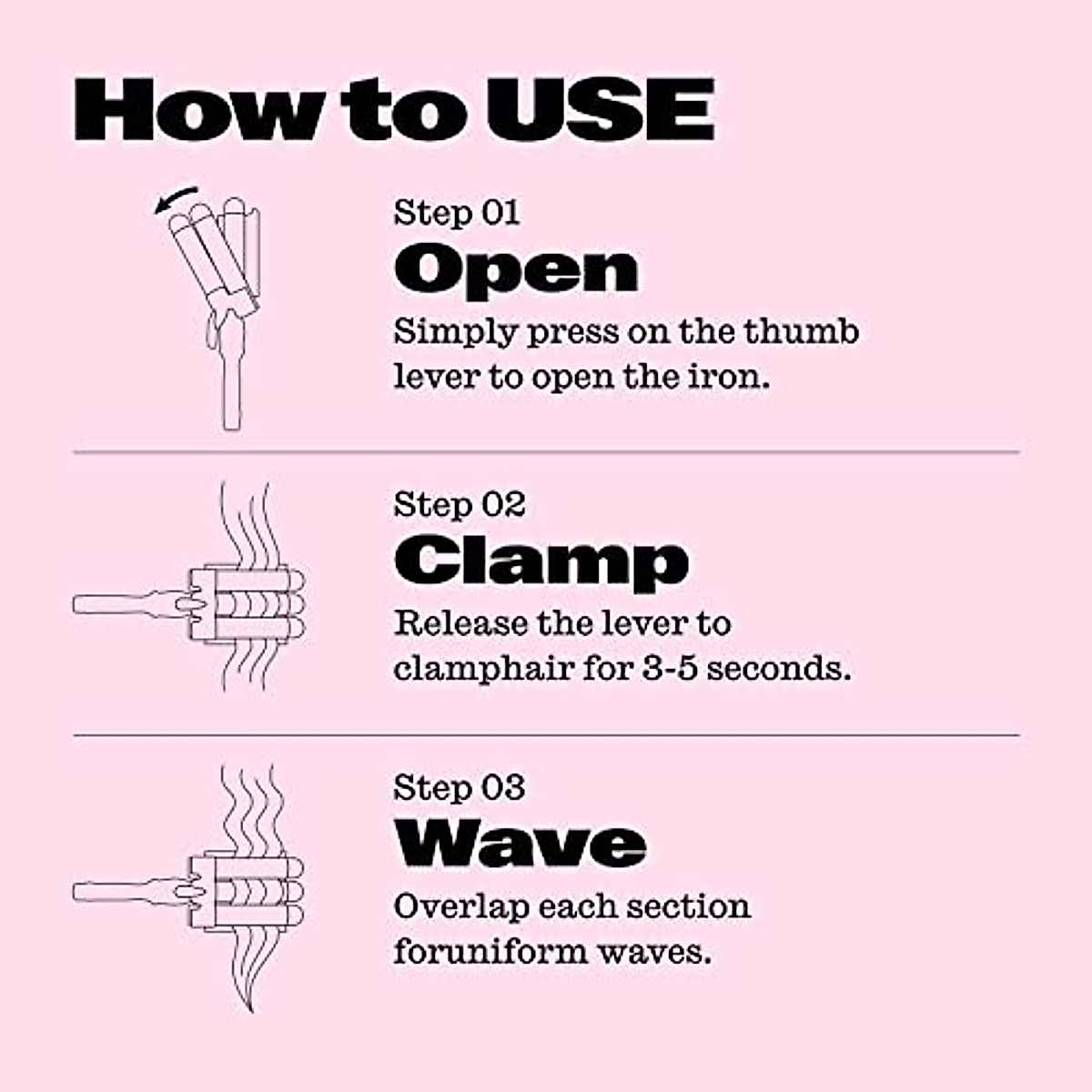 How to USE

Step 01
Open
Simply press on the thumb lever to open the iron.

Step 02
Clamp
Release the lever to clamphair for 3-5 seconds.

Step 03
Wave
Overlap each section foruniform waves.