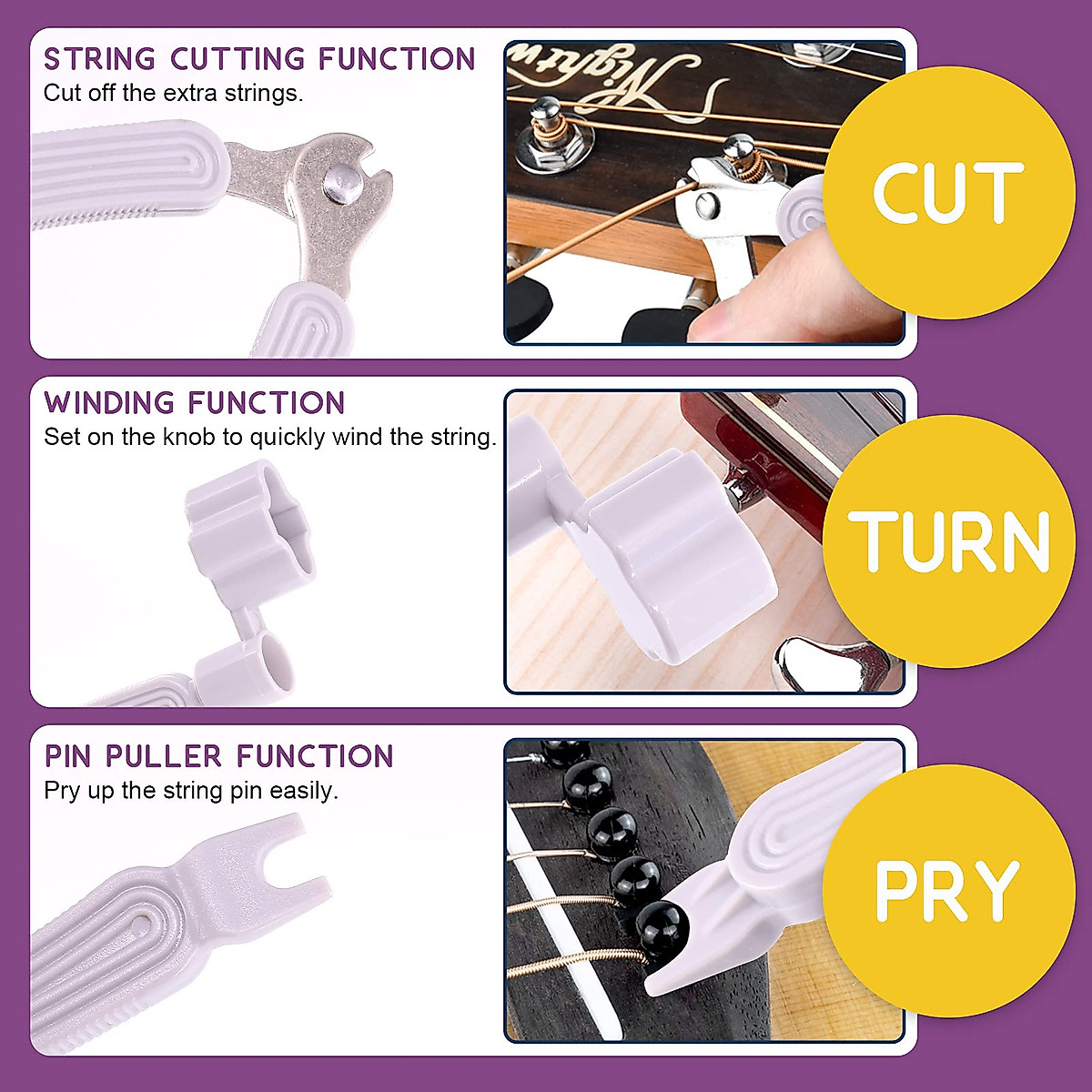 STRING CUTTING FUNCTION
Cut off the extra strings.

Night

CUT

WINDING FUNCTION
Set on the knob to quickly wind the string.

TURN

PIN PULLER FUNCTION
Pry up the string pin easily.

PRY