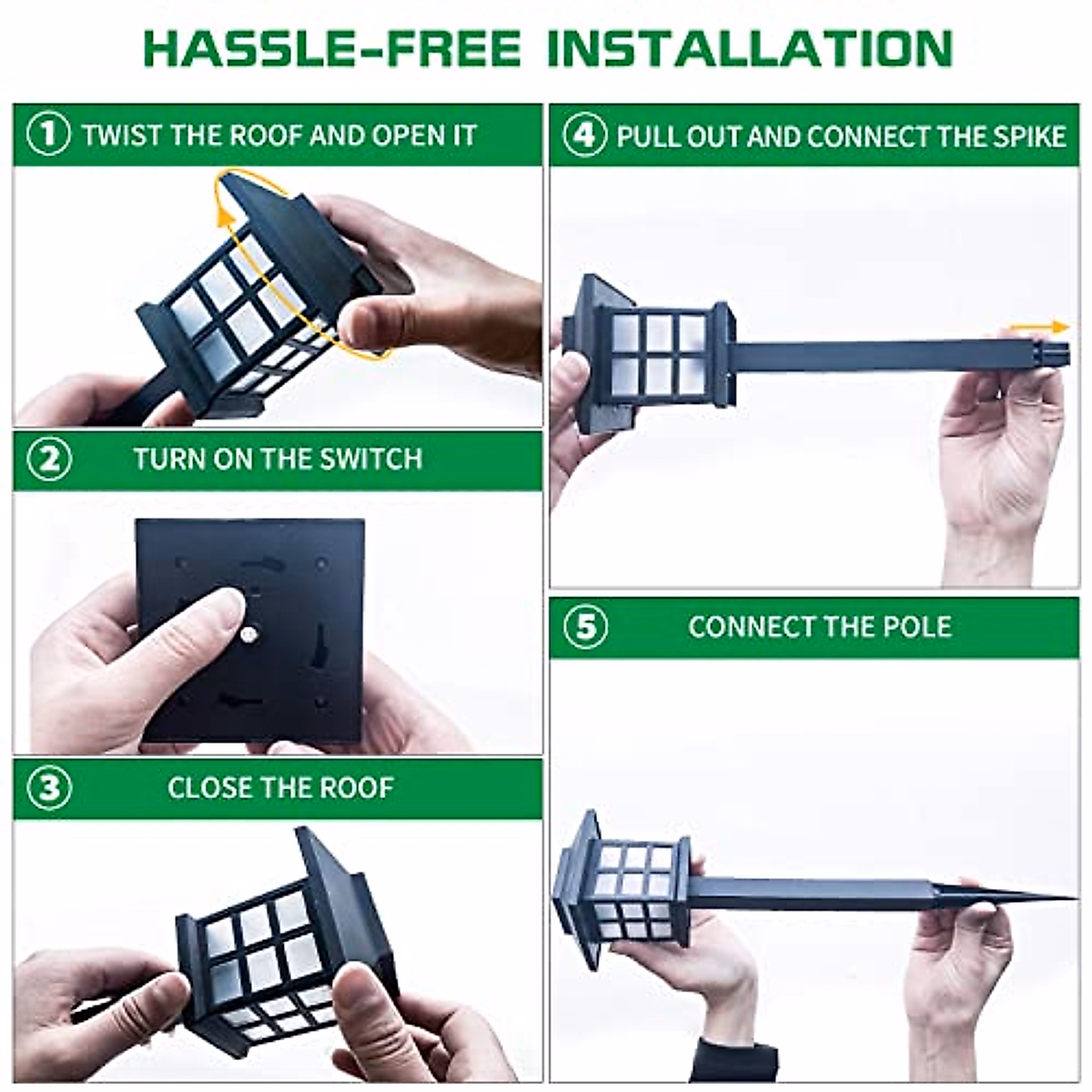 HASSLE-FREE INSTALLATION

1 TWIST THE ROOF AND OPEN IT

2 TURN ON THE SWITCH

3 CLOSE THE ROOF

4 PULL OUT AND CONNECT THE SPIKE

5 CONNECT THE POLE