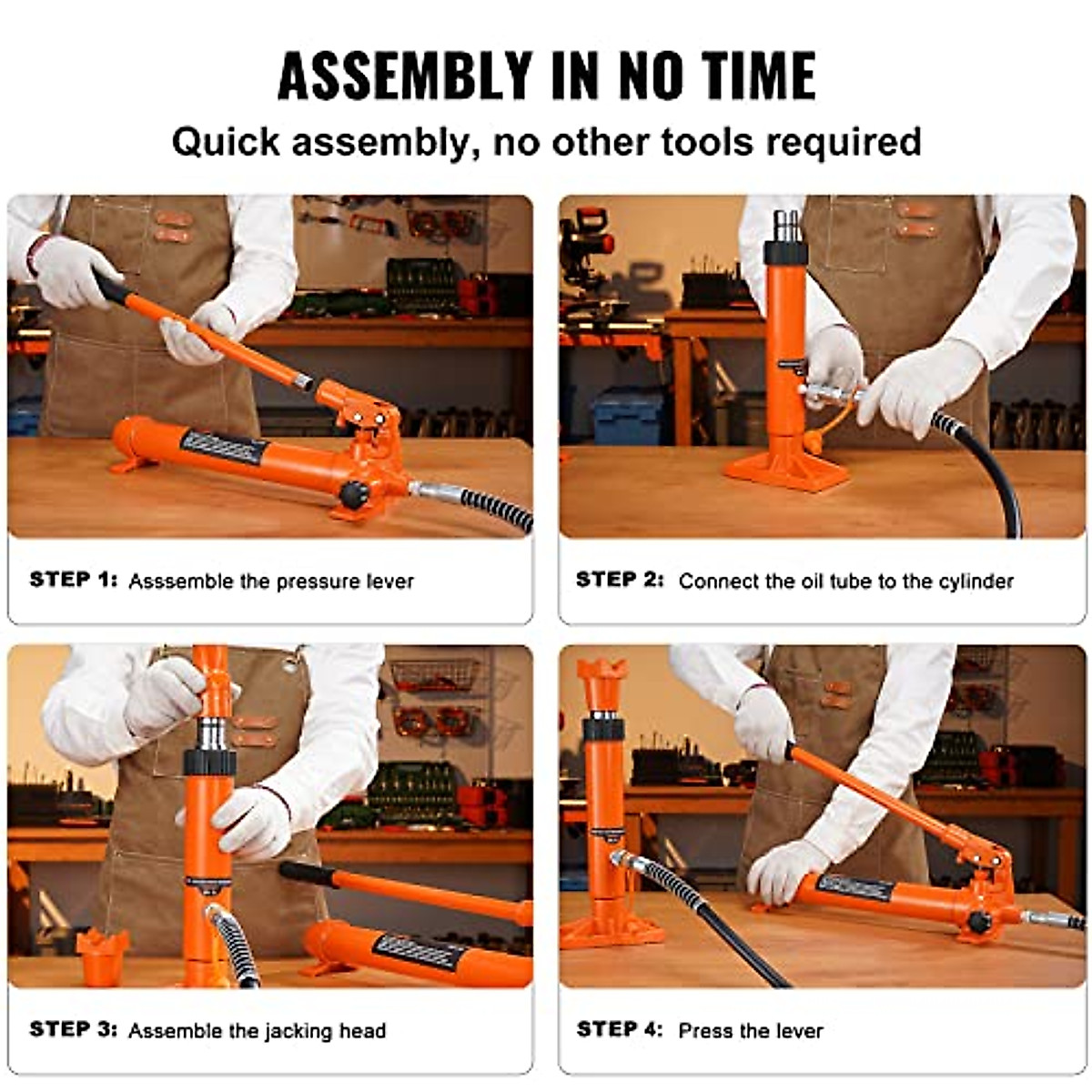 ASSEMBLY IN NO TIME

Quick assembly, no other tools required

STEP 1: Asssemble the pressure lever

STEP 2: Connect the oil tube to the cylinder

STEP 3: Assemble the jacking head

STEP 4: Press the lever