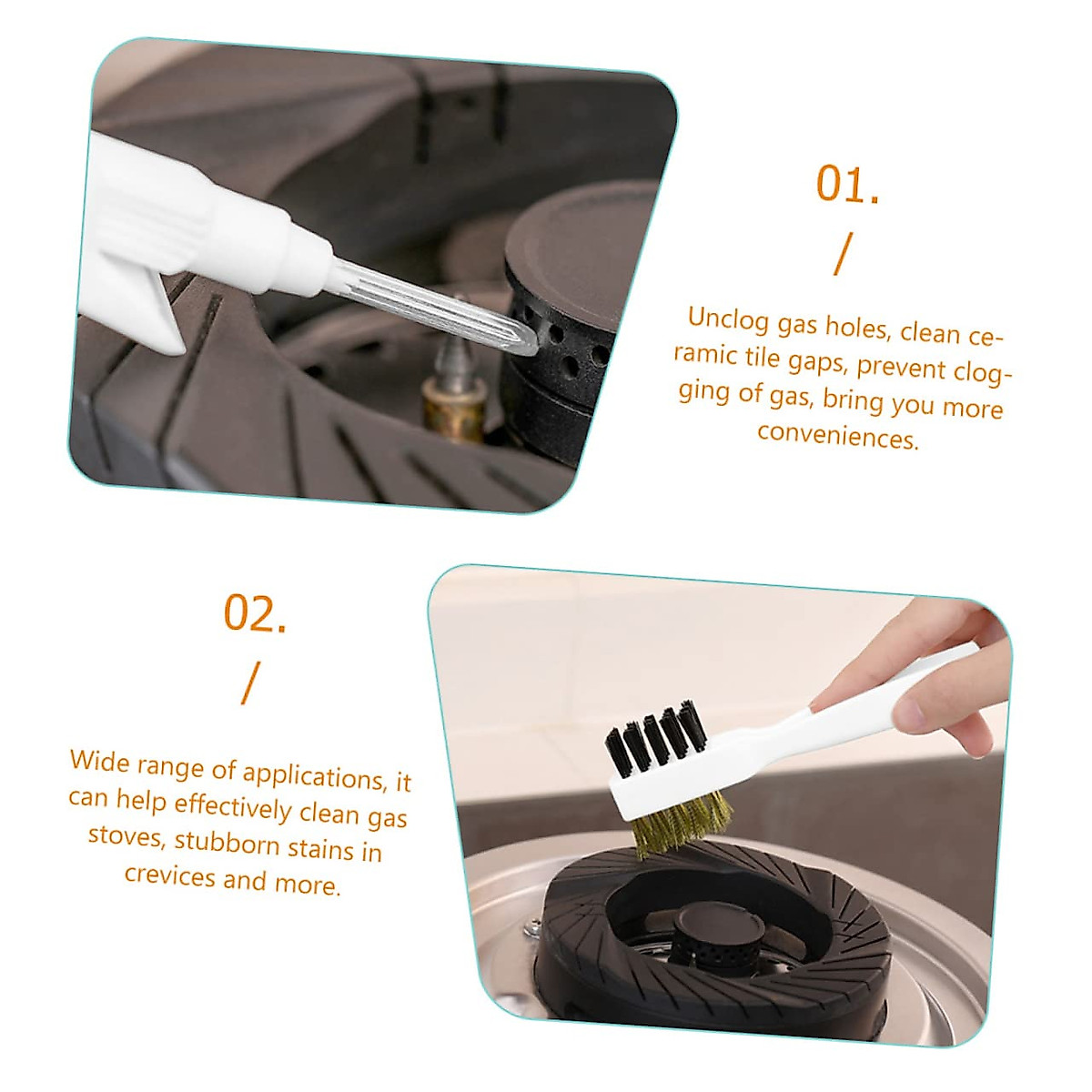 01.

/

Unclog gas holes, clean ceramic tile gaps, prevent clogging of gas, bring you more conveniences.

02.

/

Wide range of applications, it can help effectively clean gas stoves, stubborn stains in crevices and more.