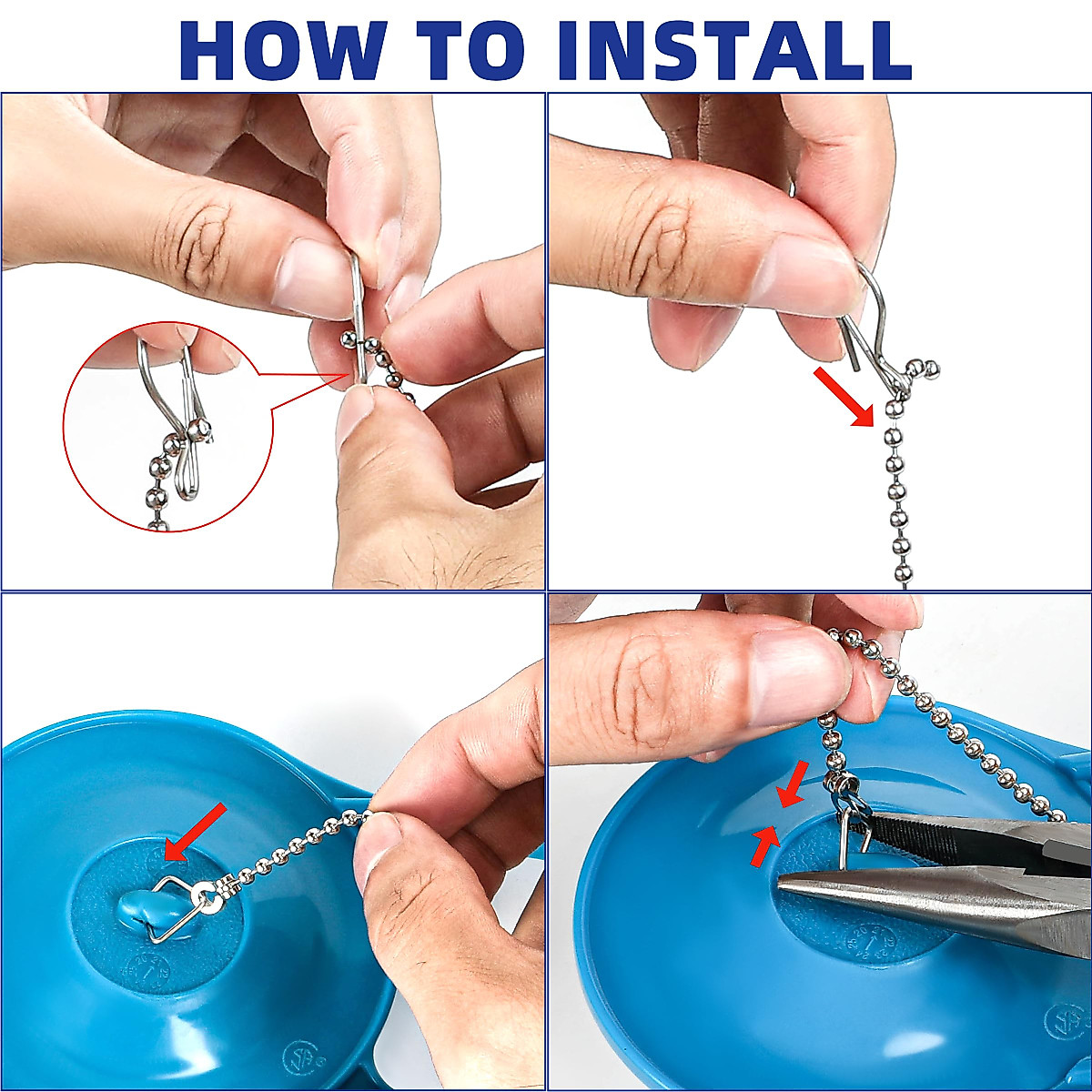 HOW TO INSTALL