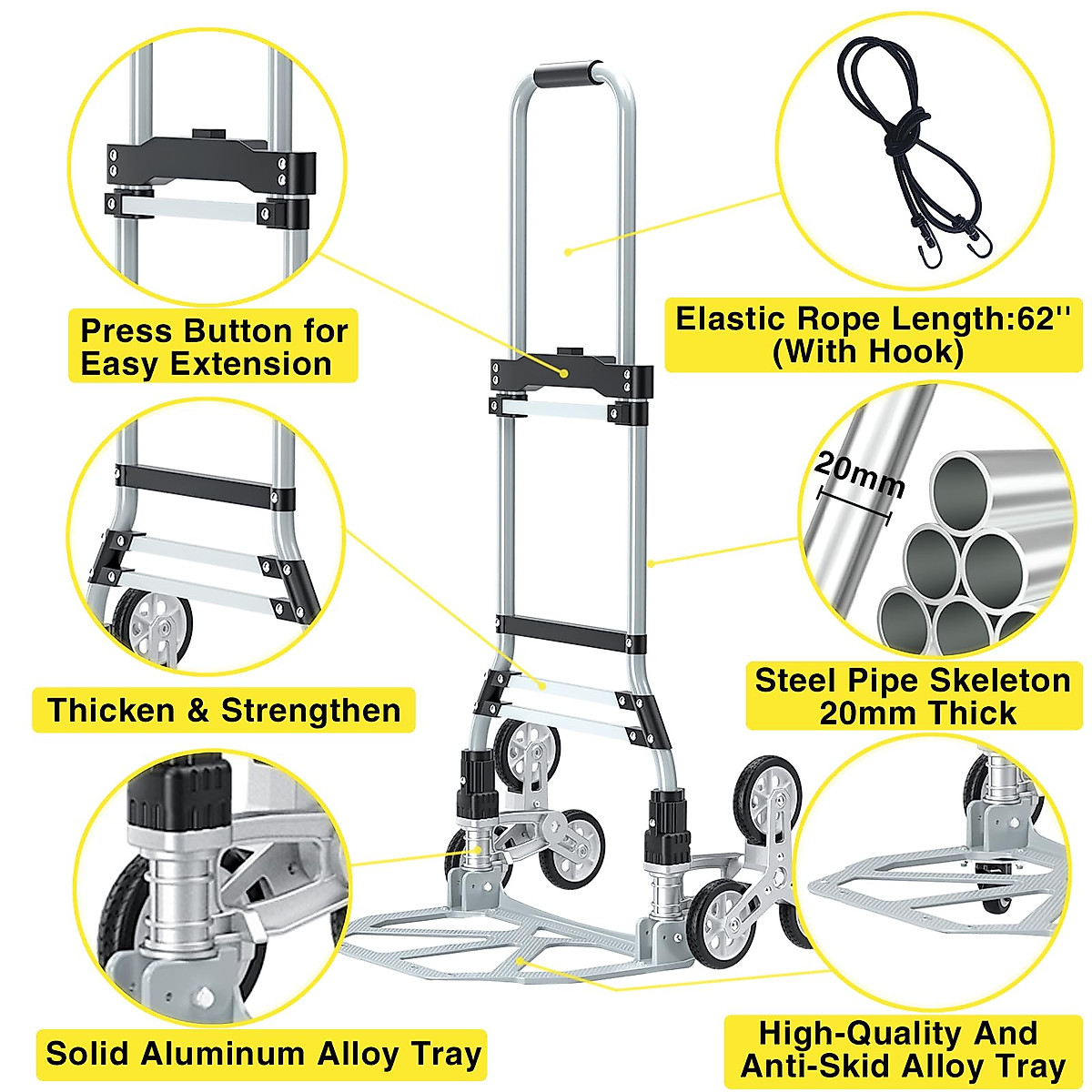 Press Button for Easy Extension

Elastic Rope Length:62'' (With Hook)

20mm

Thicken & Strengthen

Steel Pipe Skeleton 20mm Thick

Solid Aluminum Alloy Tray

High-Quality And Anti-Skid Alloy Tray