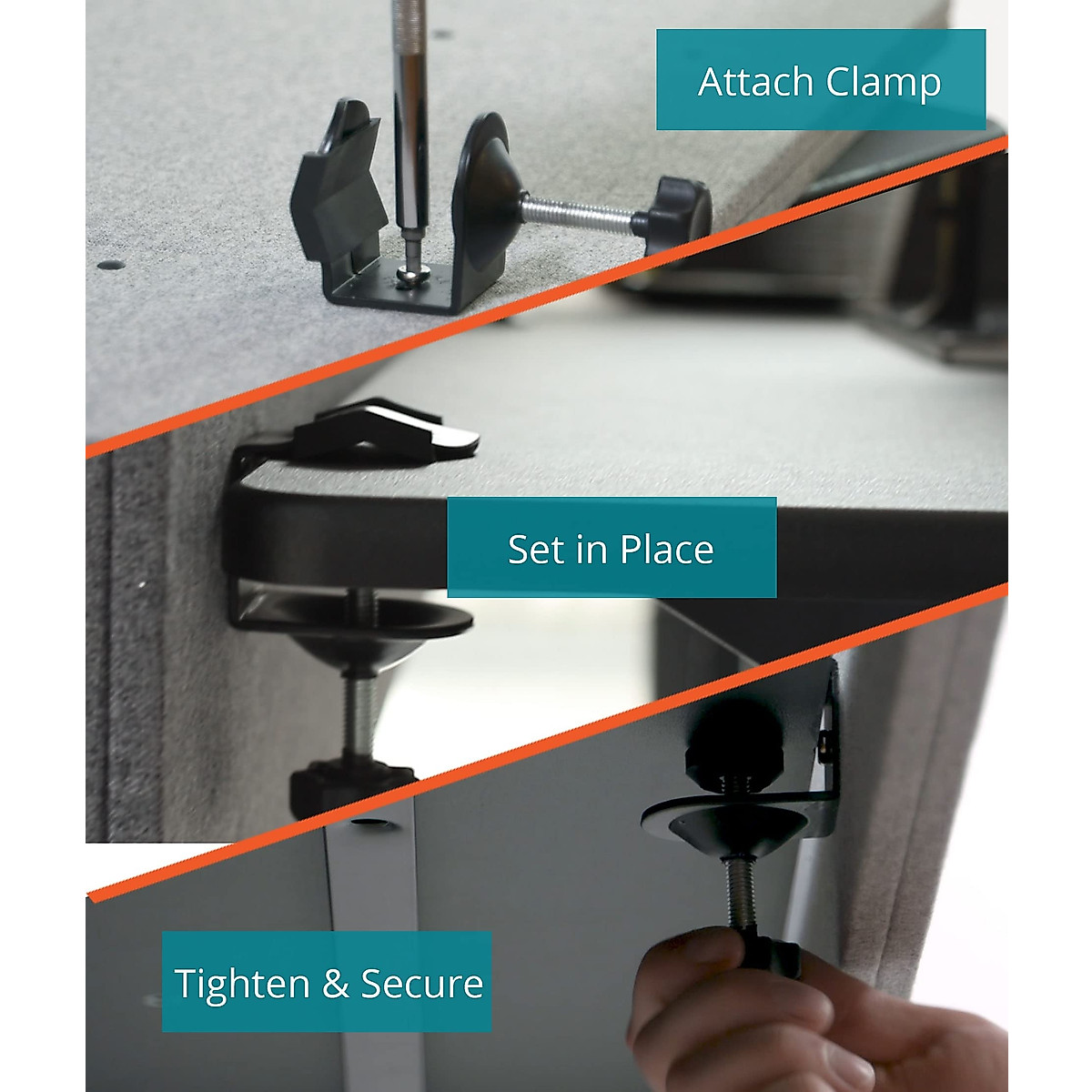 Attach Clamp

Set in Place

Tighten & Secure