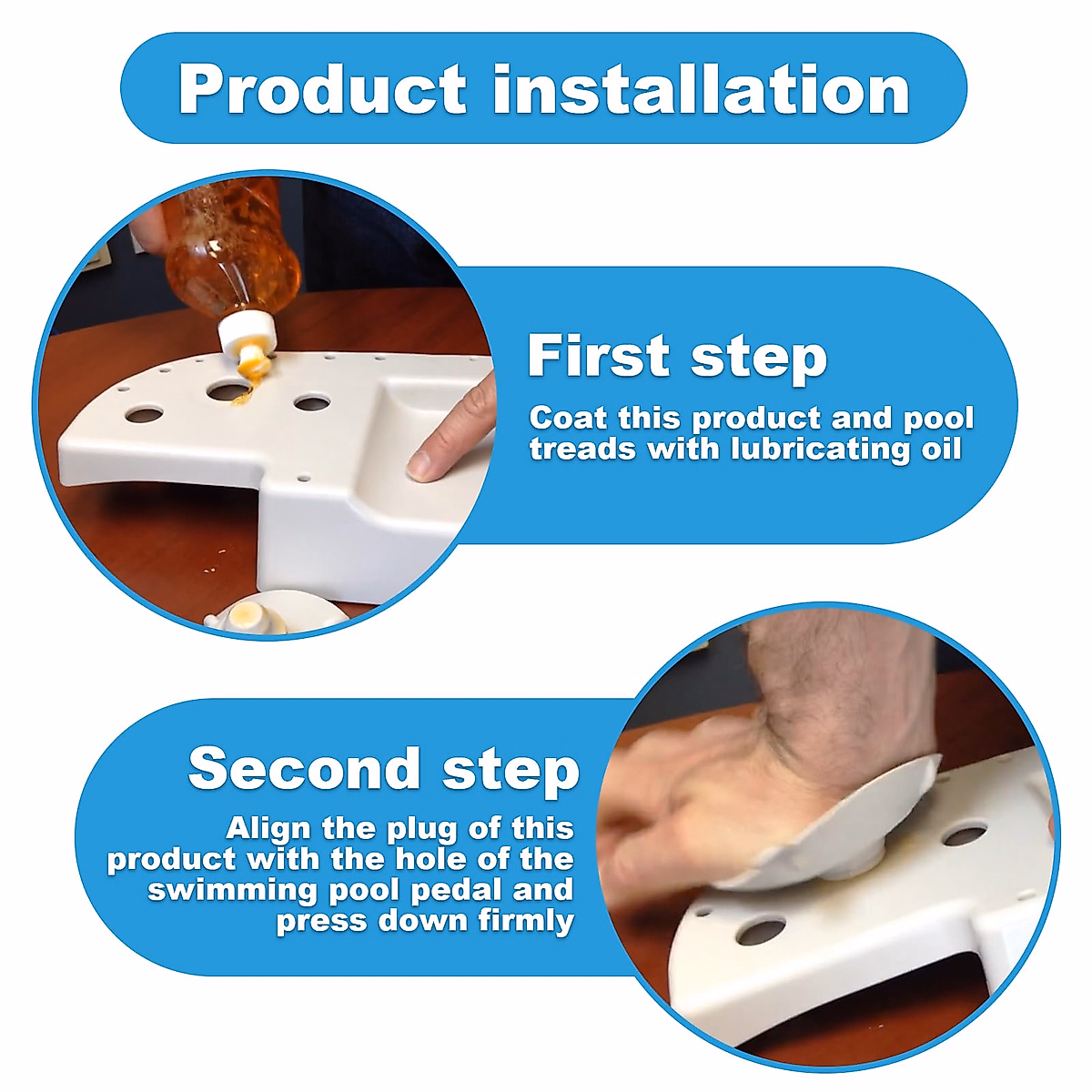 Product installation

First step

Coat this product and pool treads with lubricating oil

Second step

Align the plug of this product with the hole of the swimming pool pedal and press down firmly