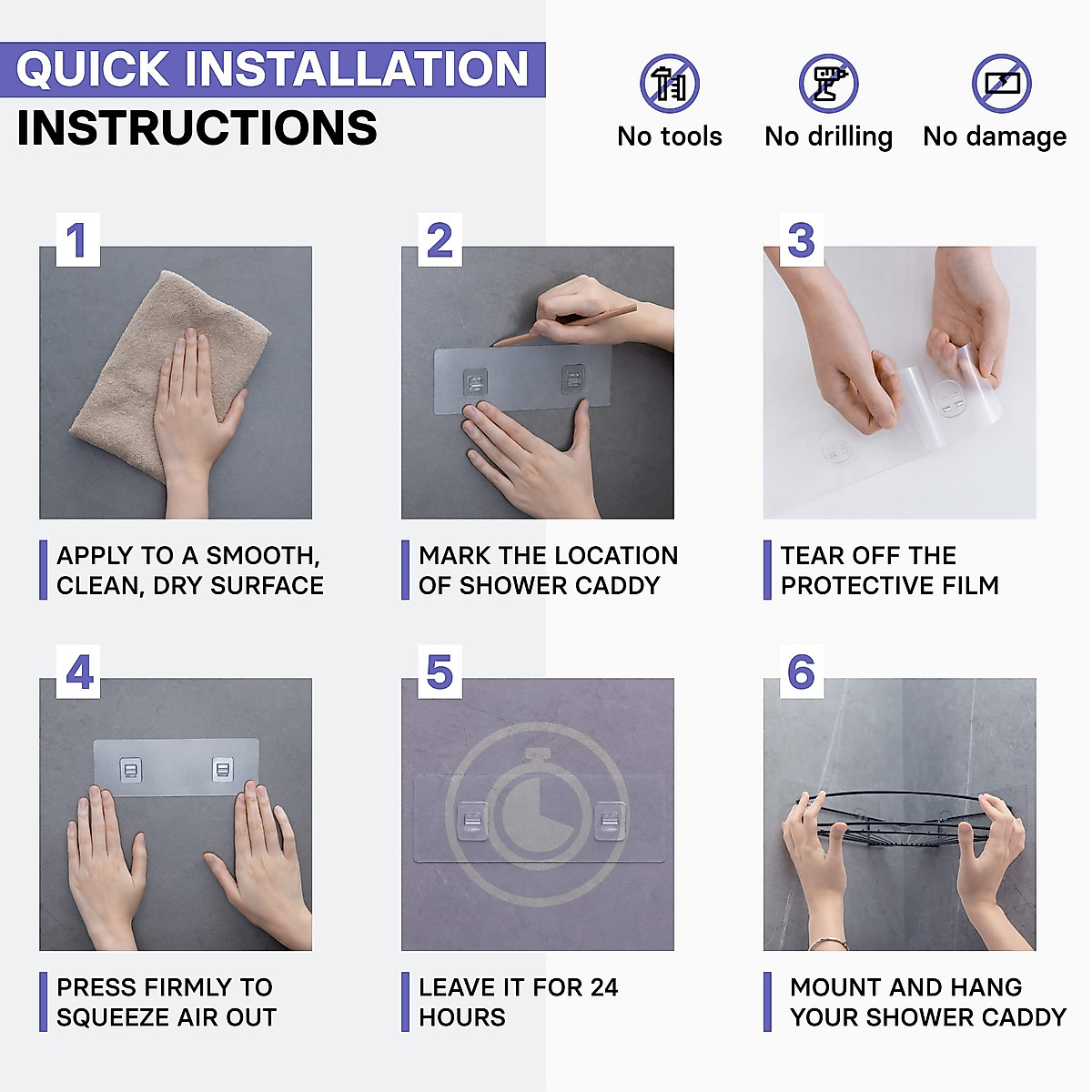 QUICK INSTALLATION
INSTRUCTIONS

No tools
No drilling
No damage

1
APPLY TO A SMOOTH, CLEAN, DRY SURFACE

2
MARK THE LOCATION OF SHOWER CADDY

3
TEAR OFF THE PROTECTIVE FILM

4
PRESS FIRMLY TO SQUEEZE AIR OUT

5
LEAVE IT FOR 24 HOURS

6
MOUNT AND HANG YOUR SHOWER CADDY