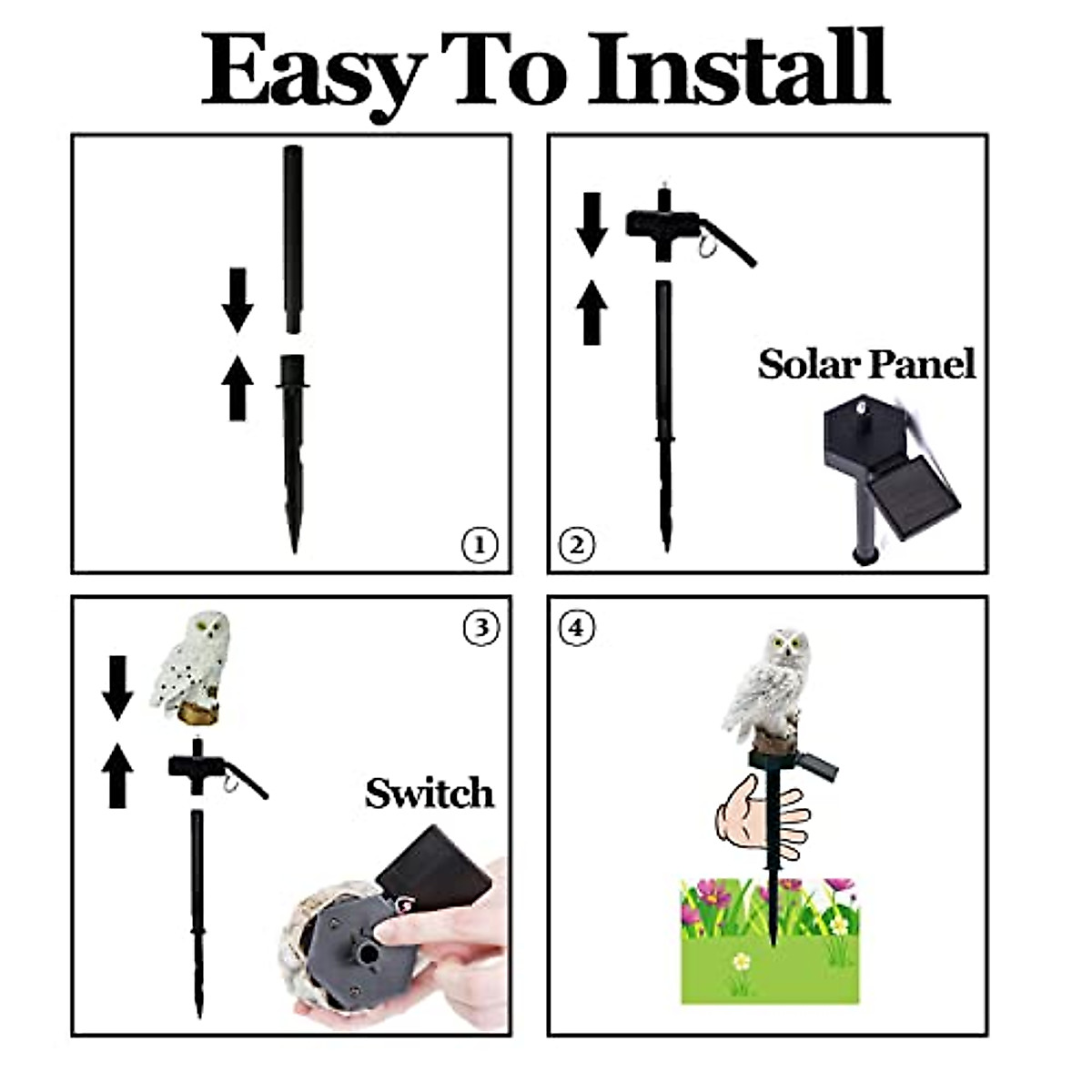 Easy To Install

①

② Solar Panel

③ Switch

④