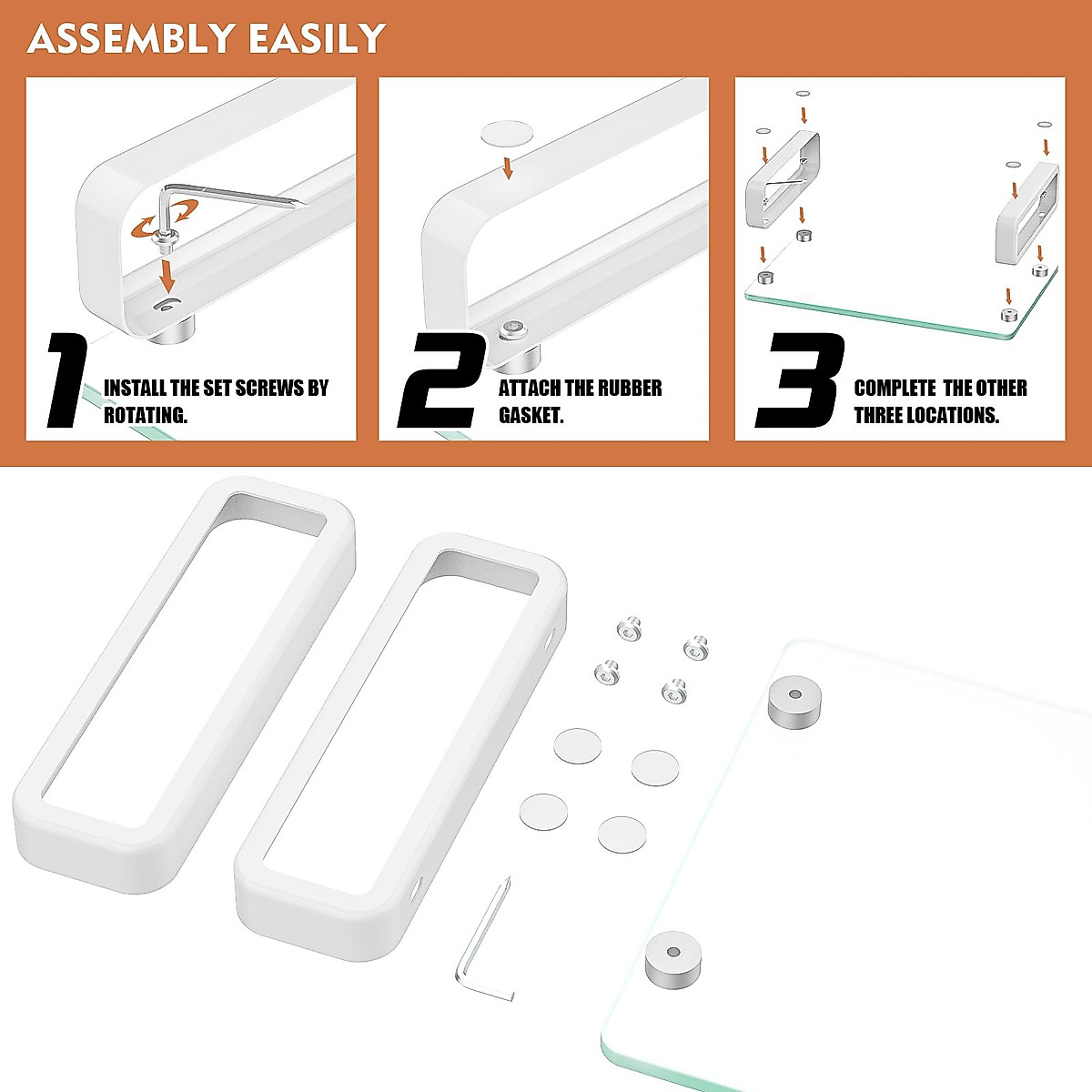 ASSEMBLY EASILY

1 INSTALL THE SET SCREWS BY ROTATING.

2 ATTACH THE RUBBER GASKET.

3 COMPLETE THE OTHER THREE LOCATIONS.