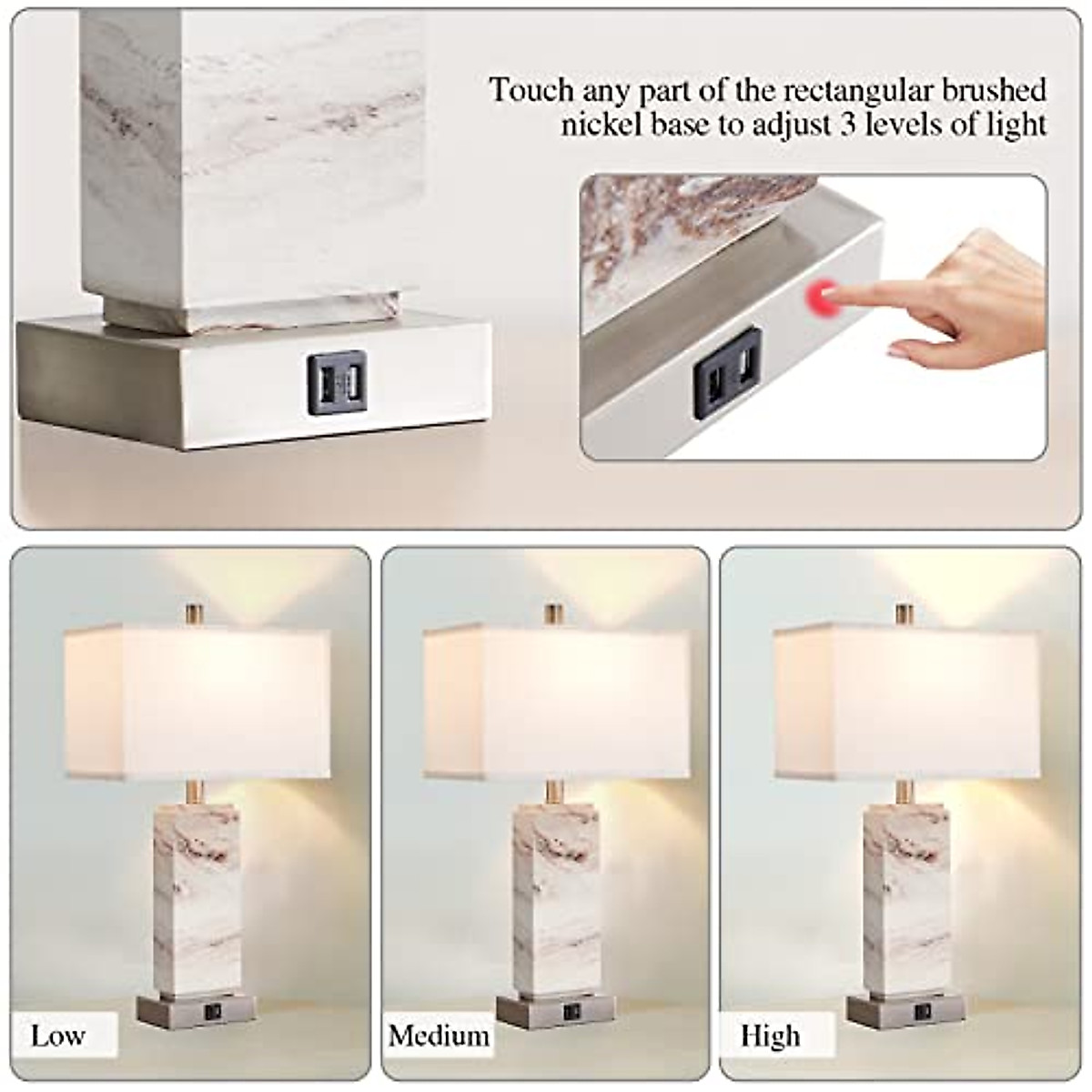 Touch any part of the rectangular brushed nickel base to adjust 3 levels of light

Low

Medium

High