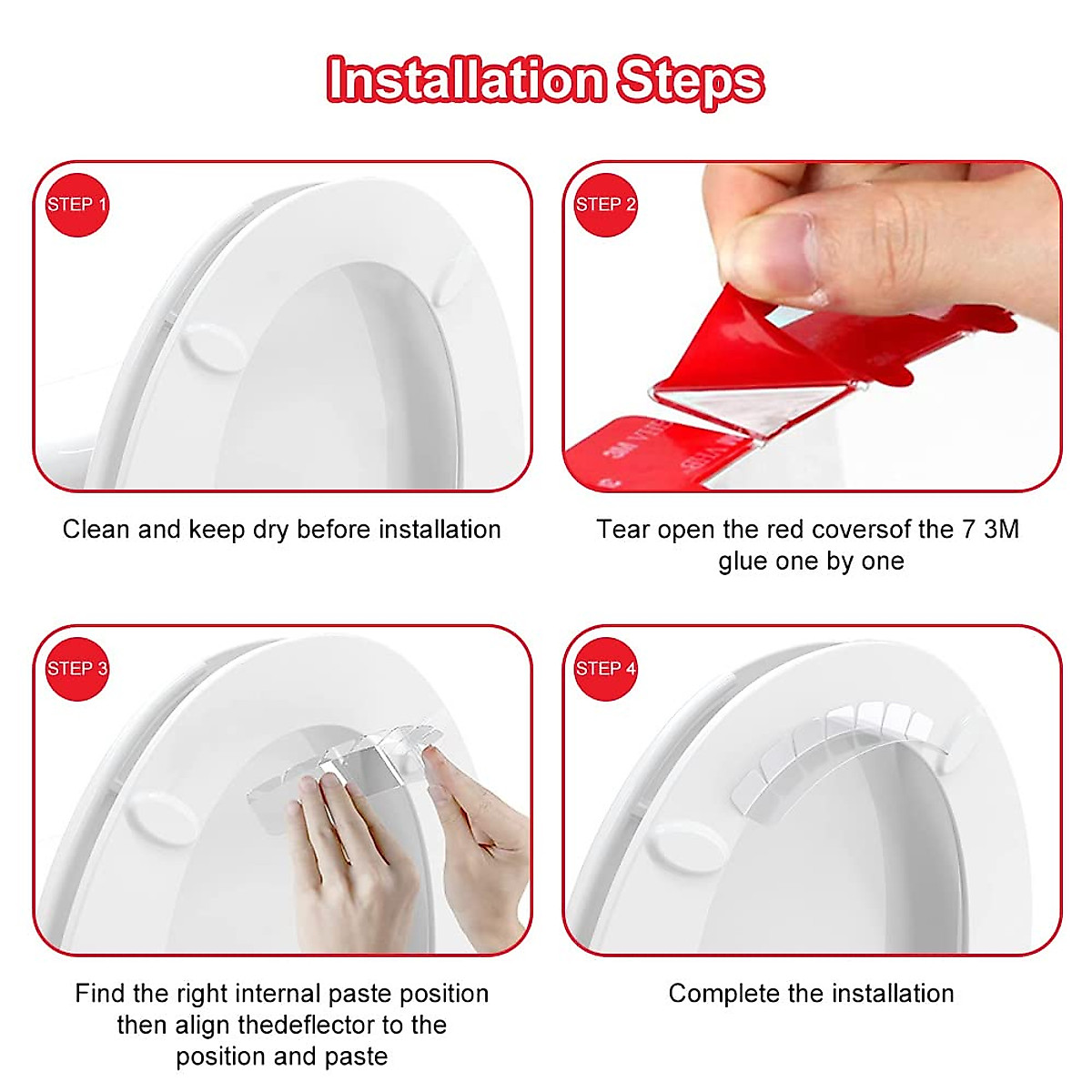 Installation Steps

STEP 1

Clean and keep dry before installation

STEP 2

Tear open the red coversof the 7 3M glue one by one

STEP 3

Find the right internal paste position then align thedeflector to the position and paste

STEP 4

Complete the installation