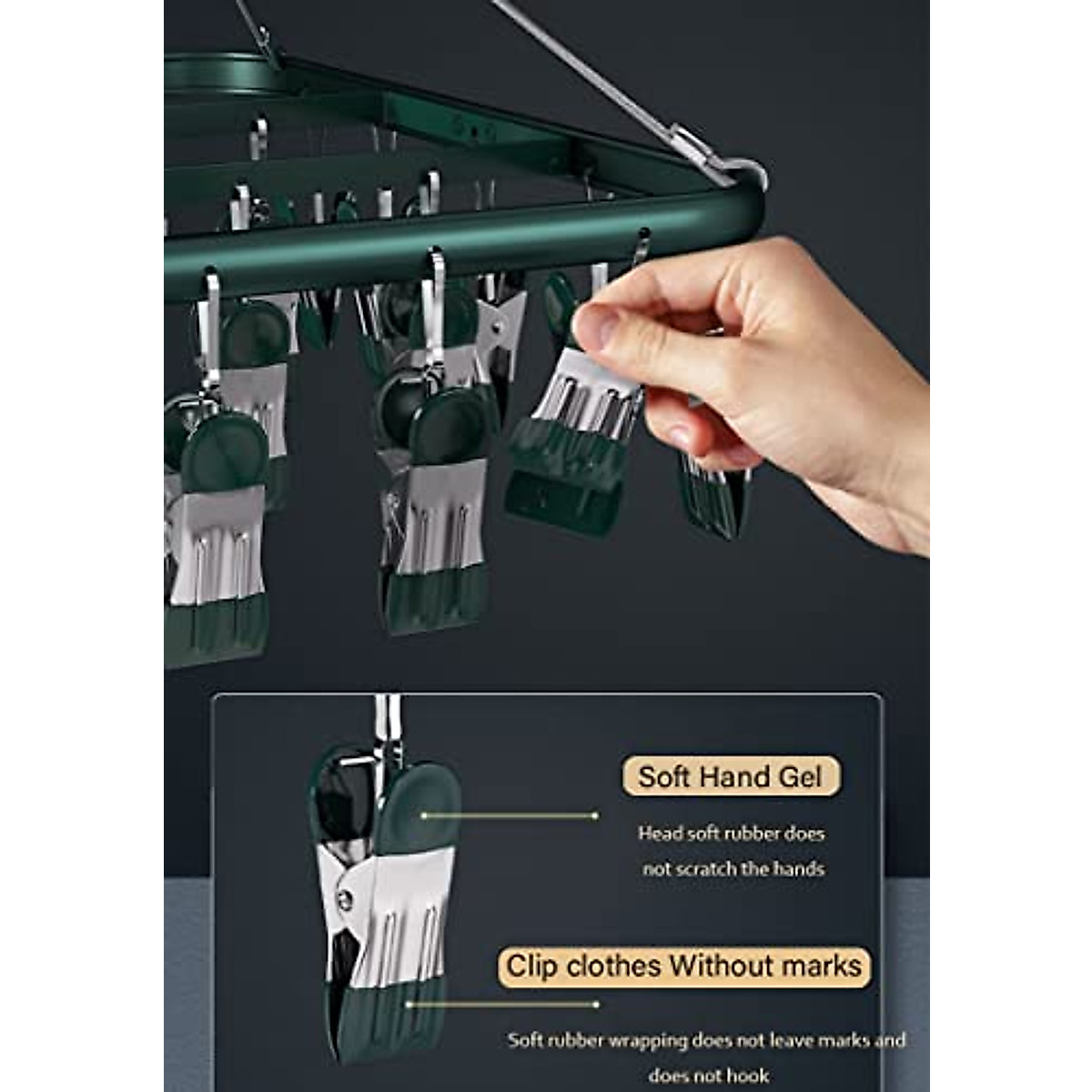 Soft Hand Gel

Head soft rubber does not scratch the hands

Clip clothes Without marks

Soft rubber wrapping does not leave marks and does not hook