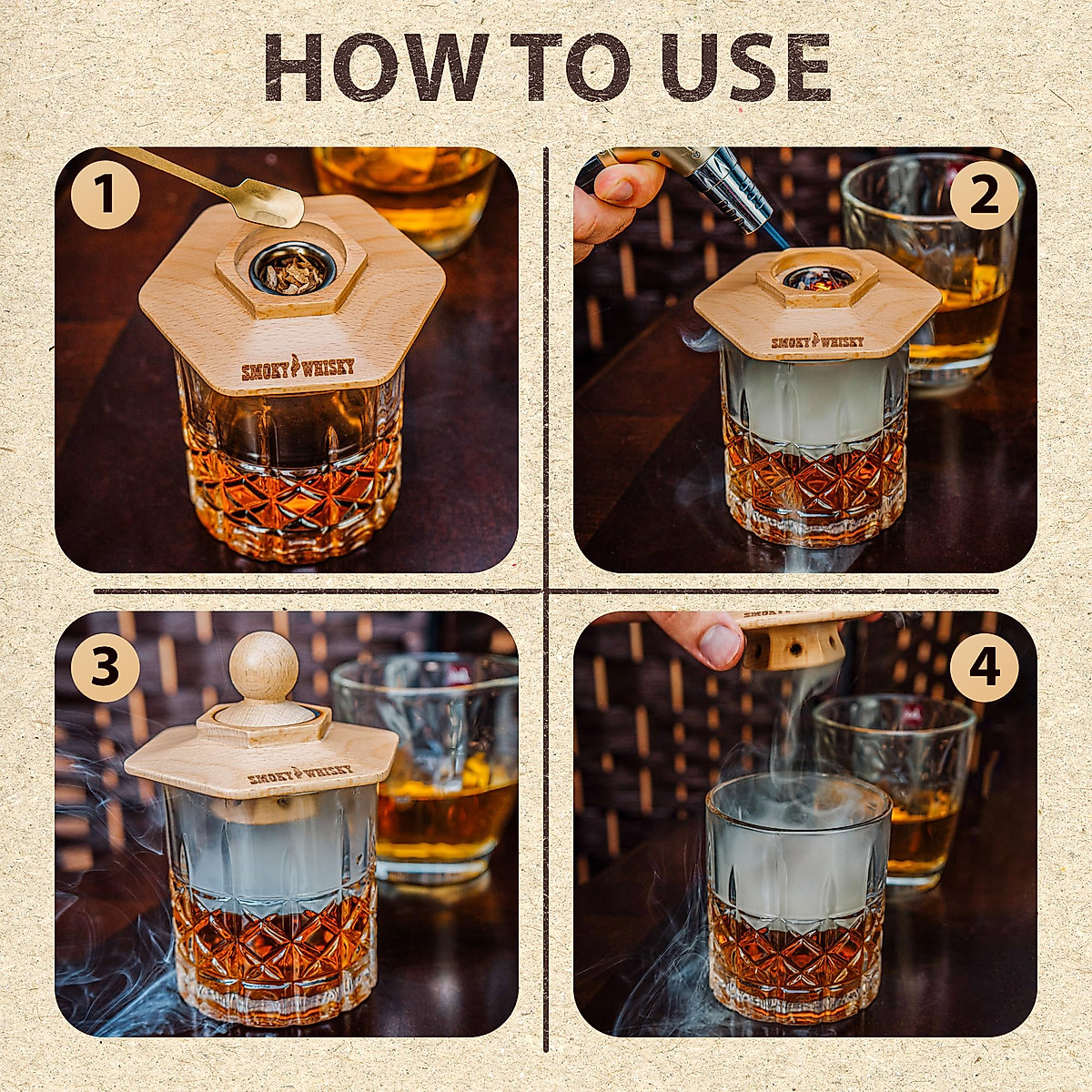 HOW TO USE

1

SMOKY WHISKY

2

SMOKY WHISKY

3

SMOKY WHISKY

4

SMOKY