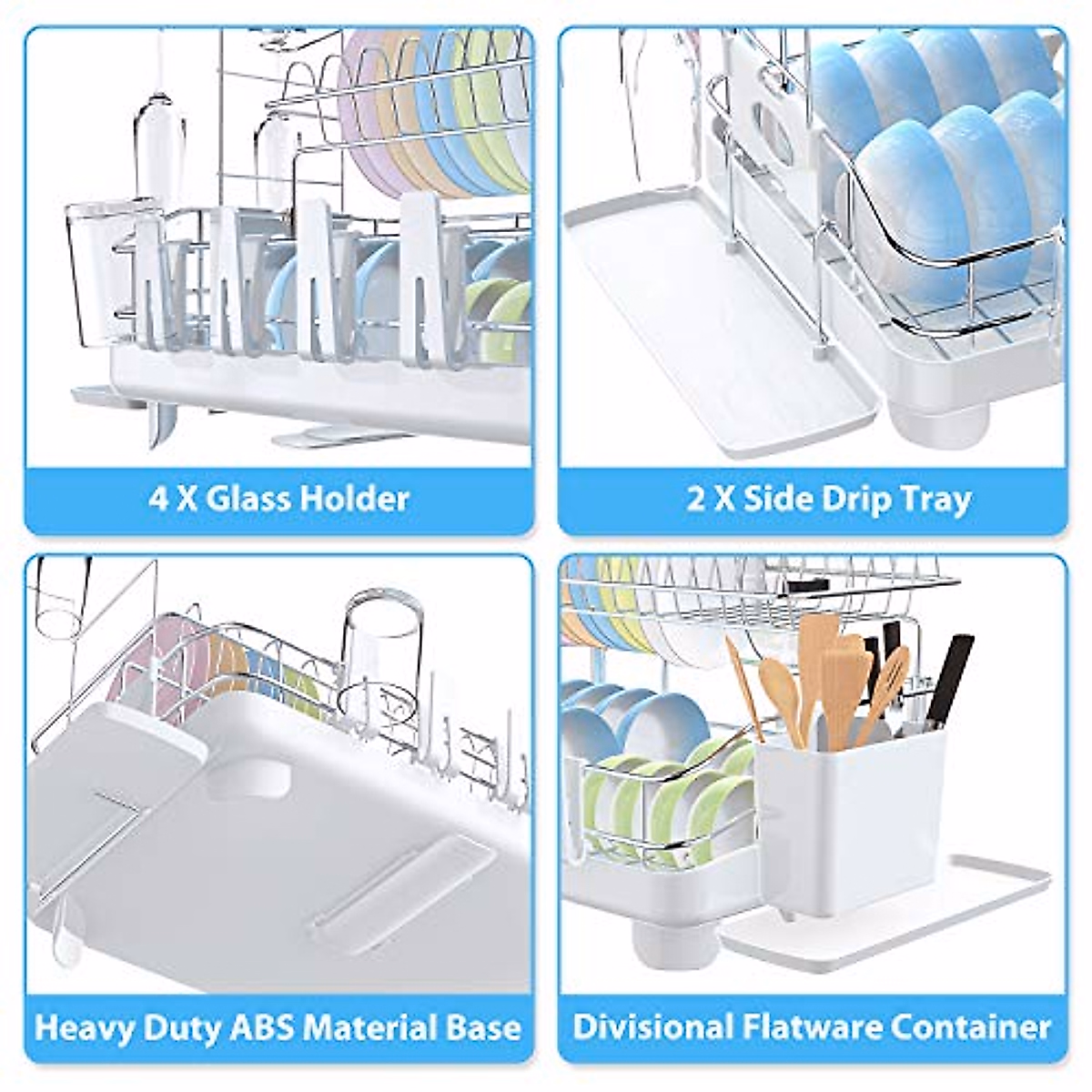 4 X Glass Holder

2 X Side Drip Tray

Heavy Duty ABS Material Base

Divisional Flatware Container