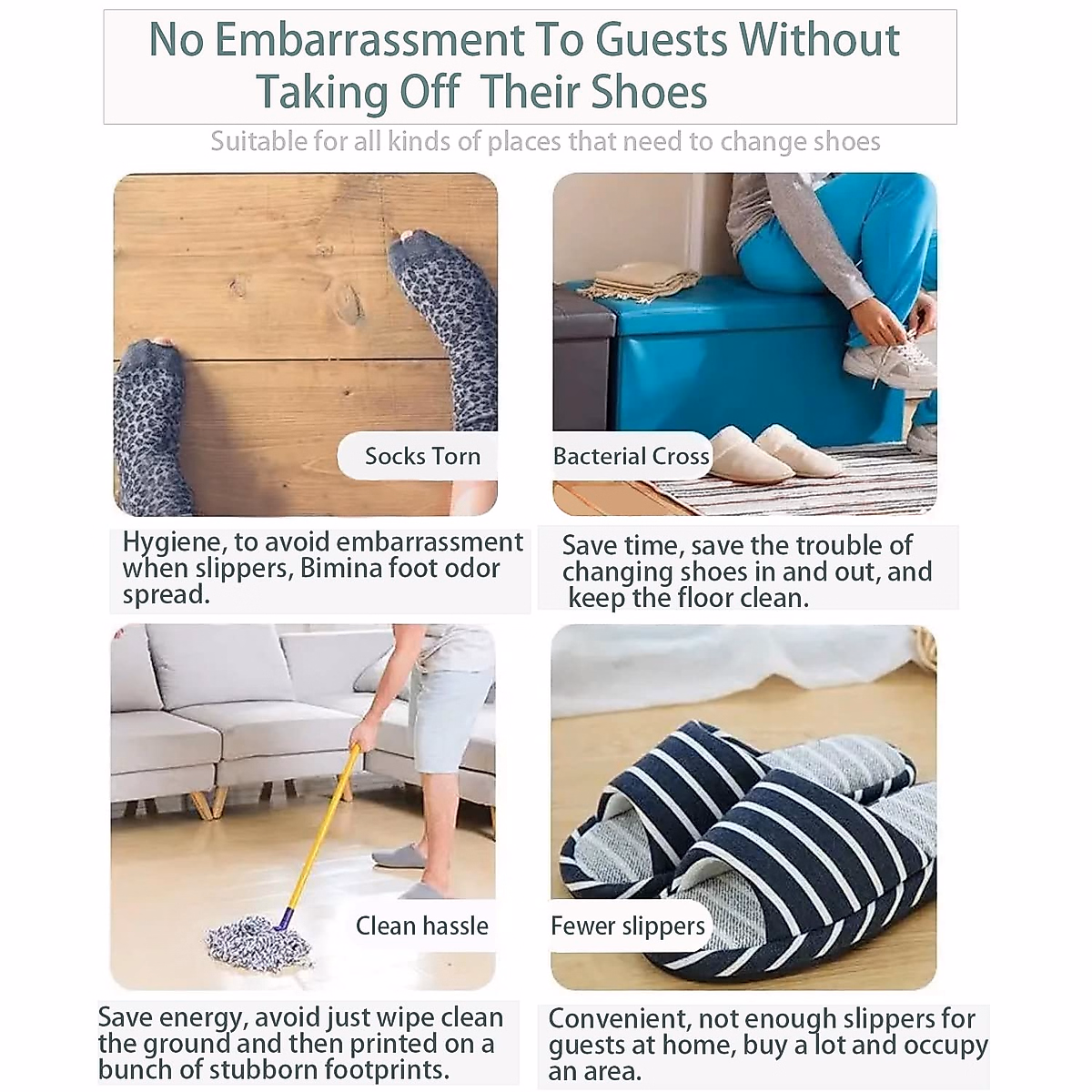 No Embarrassment To Guests Without Taking Off Their Shoes

Suitable for all kinds of places that need to change shoes

Socks Torn

Hygiene, to avoid embarrassment when slippers, Bimina foot odor spread.

Bacterial Cross

Save time, save the trouble of changing shoes in and out, and keep the floor clean.

Clean hassle

Save energy, avoid just wipe clean the ground and then printed on a bunch of stubborn footprints.

Fewer slippers

Convenient, not enough slippers for guests at home, buy a lot and occupy an area.