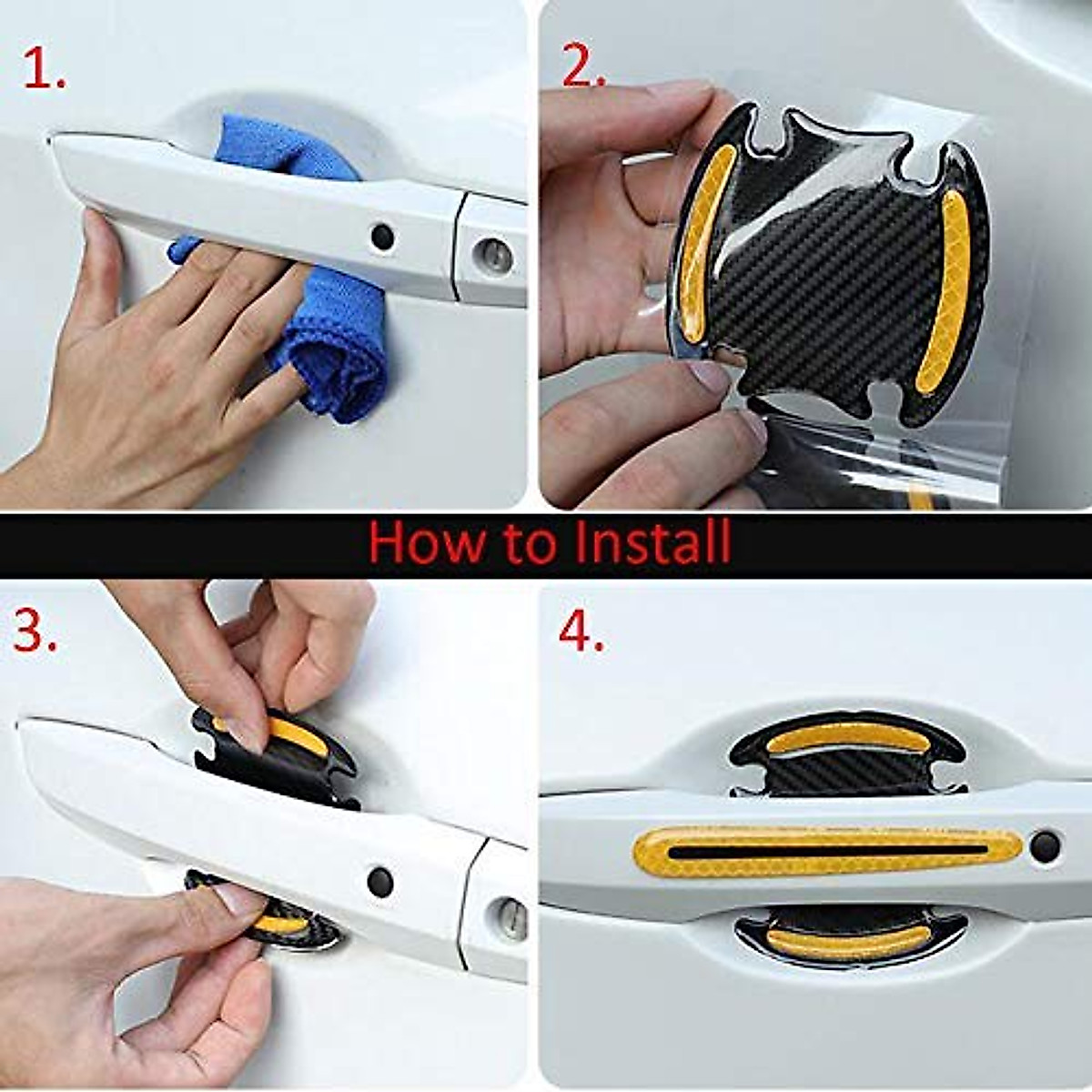 1.

2.

How to Install

3.

4.