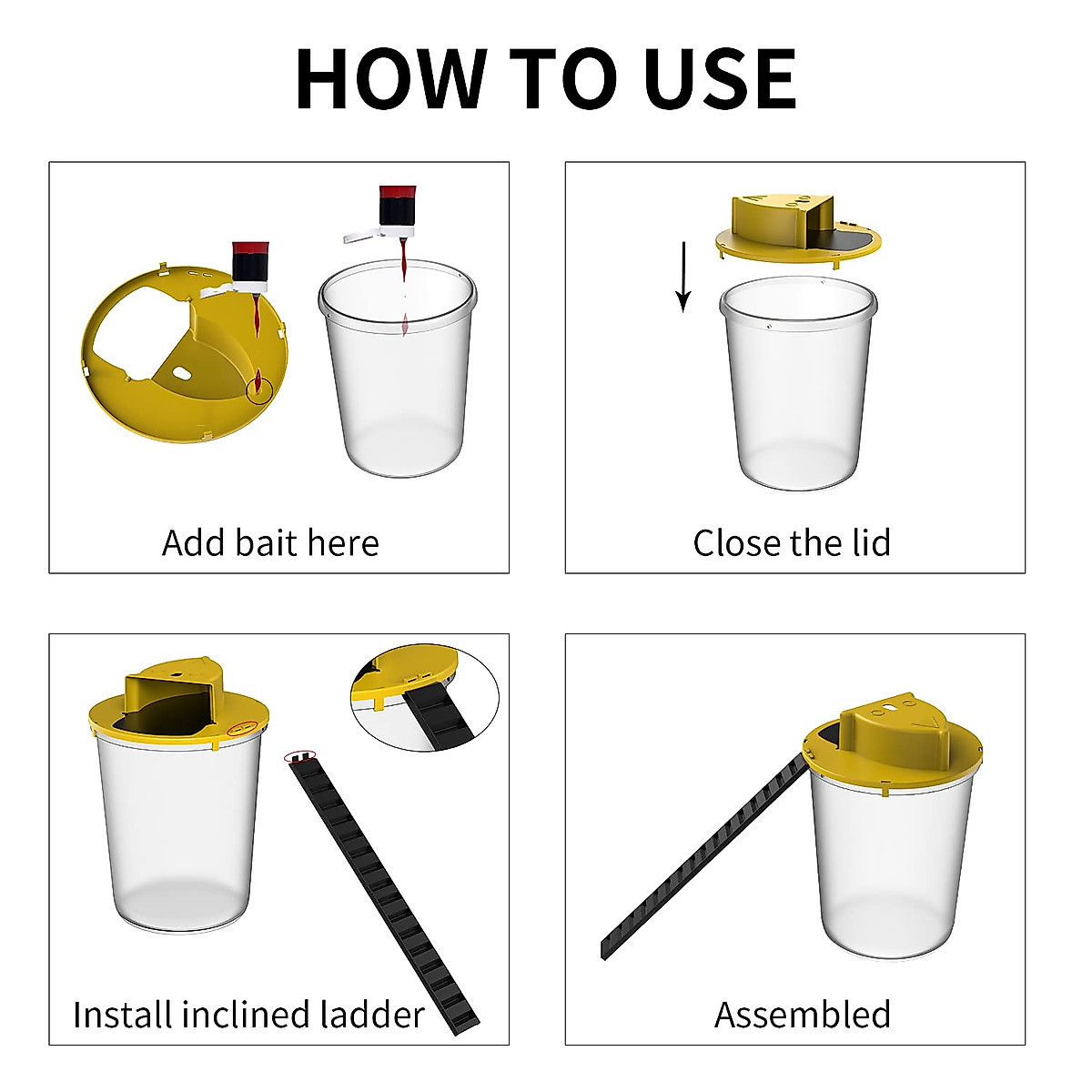 HOW TO USE

Add bait here

Close the lid

Install inclined ladder

Assembled