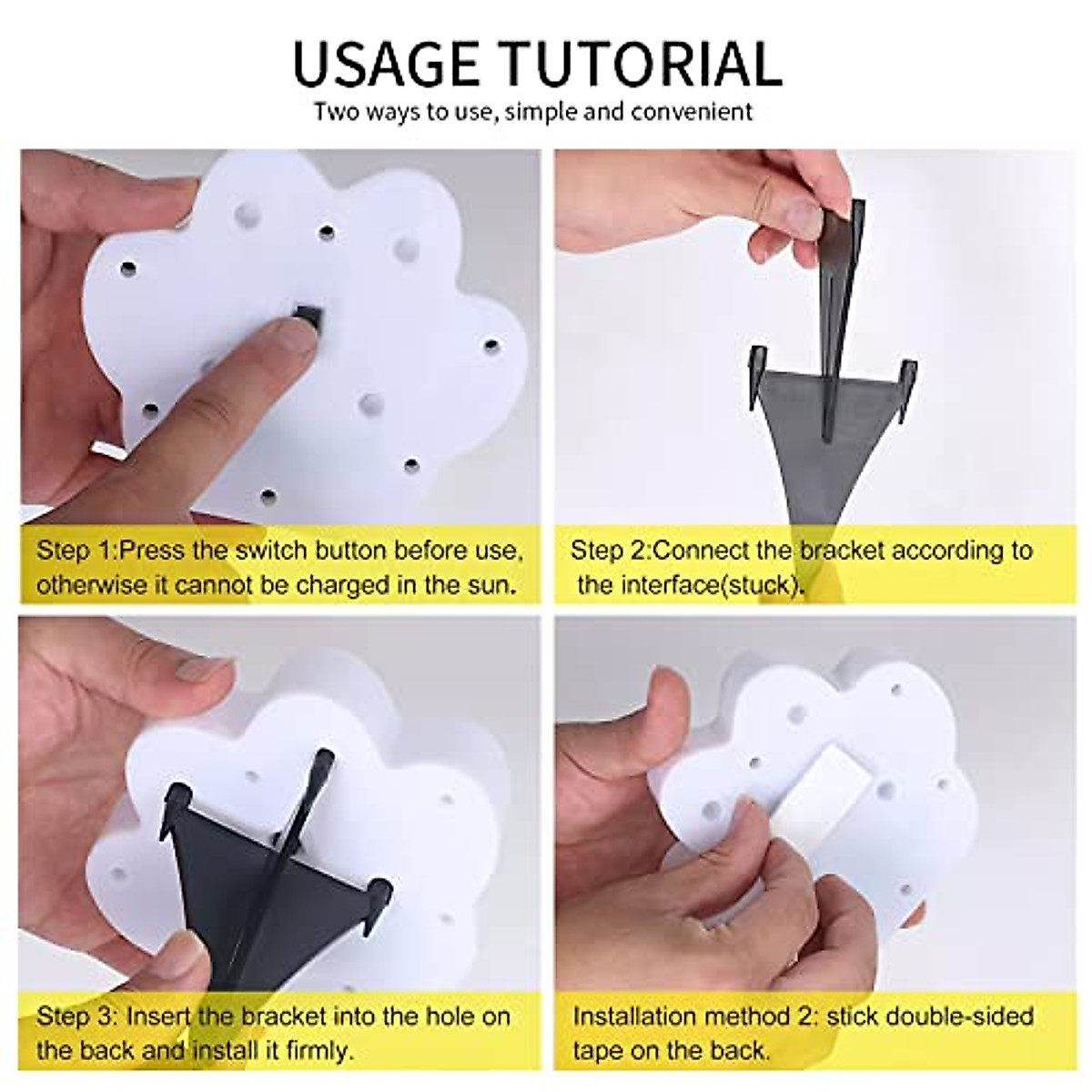 USAGE TUTORIAL

Two ways to use, simple and convenient

Step 1:Press the switch button before use, otherwise it cannot be charged in the sun.

Step 2:Connect the bracket according to the interface(stuck).

Step 3: Insert the bracket into the hole on the back and install it firmly.

Installation method 2: stick double-sided tape on the back.