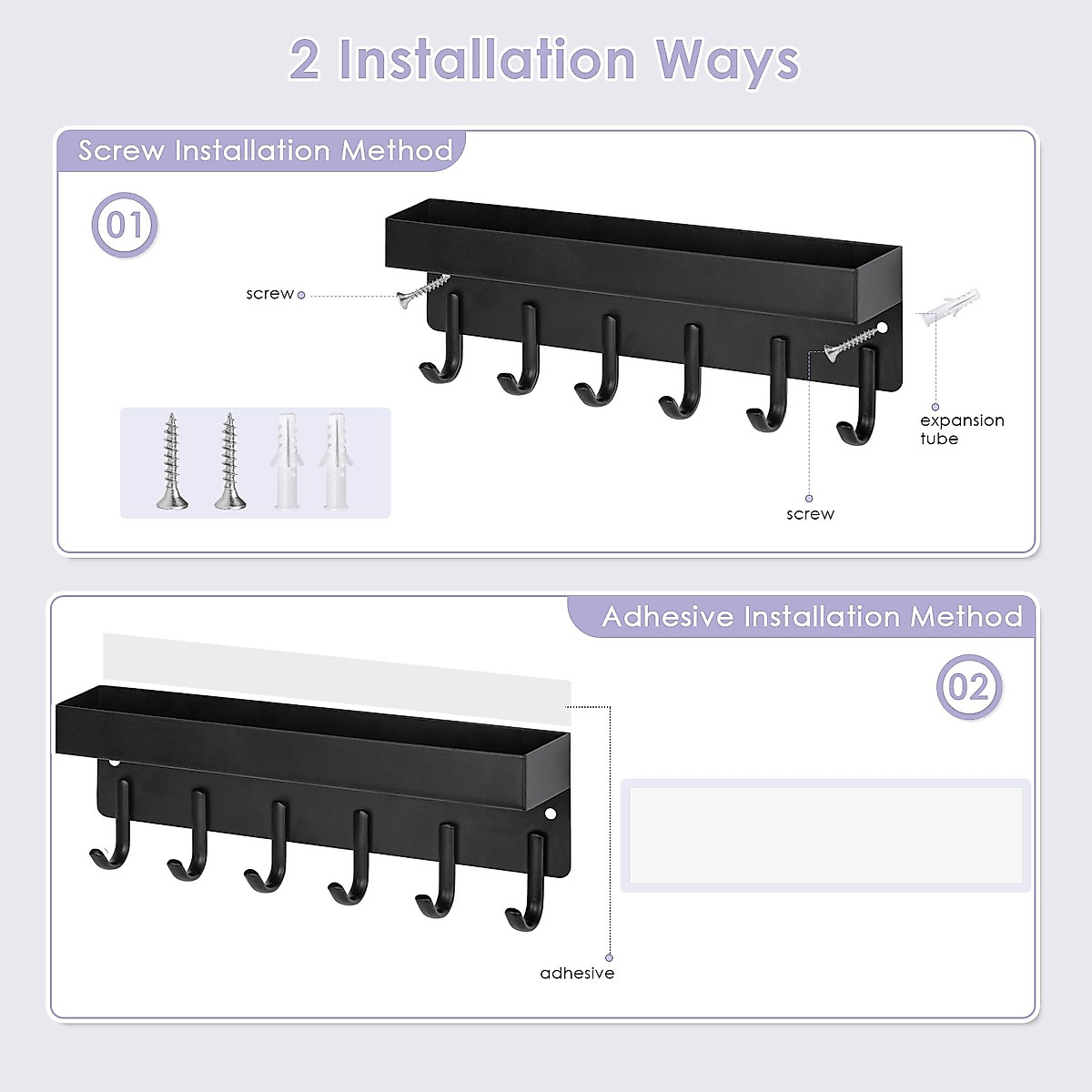 2 Installation Ways

Screw Installation Method

01

screw

expansion tube

screw

Adhesive Installation Method

02

adhesive