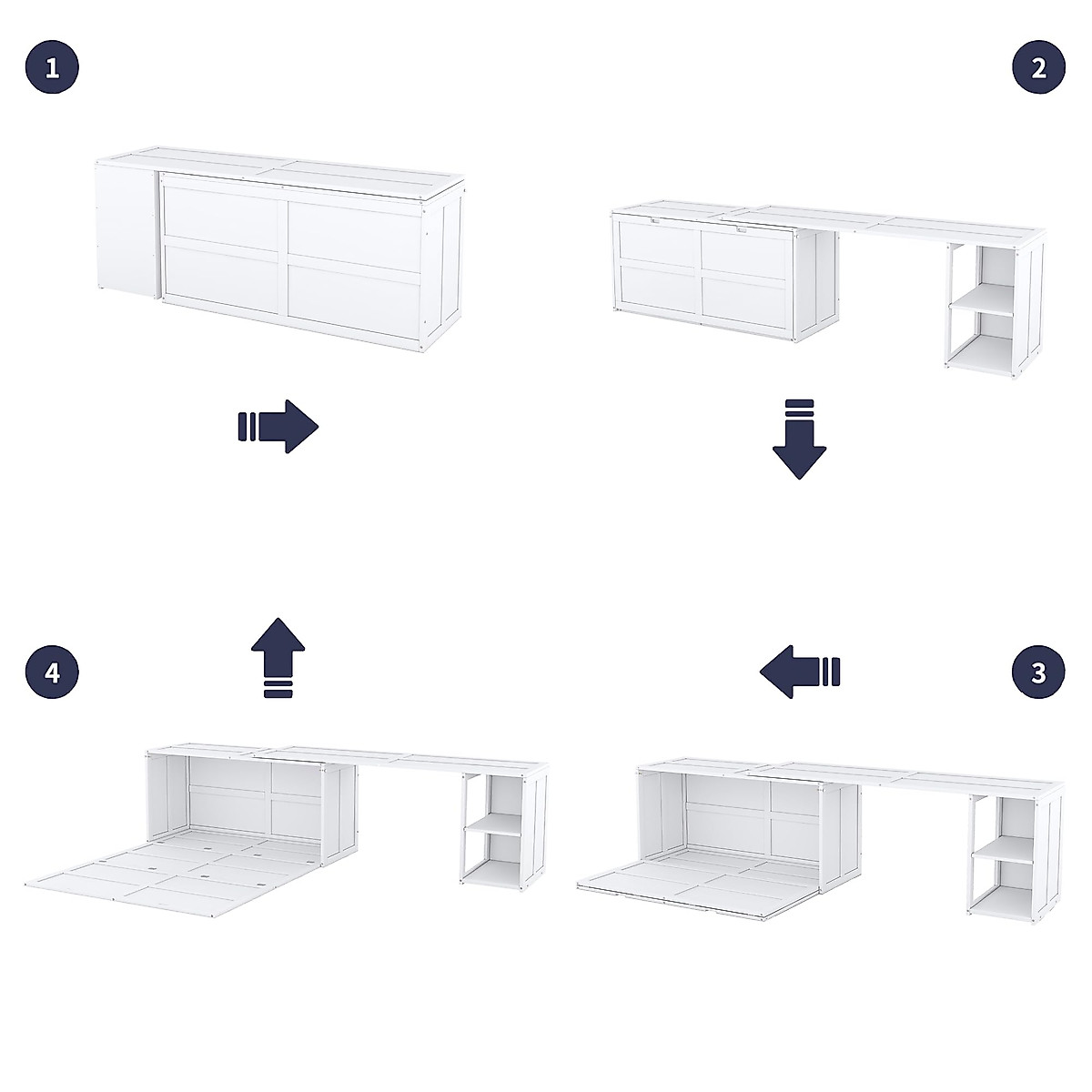 1

2

4

3