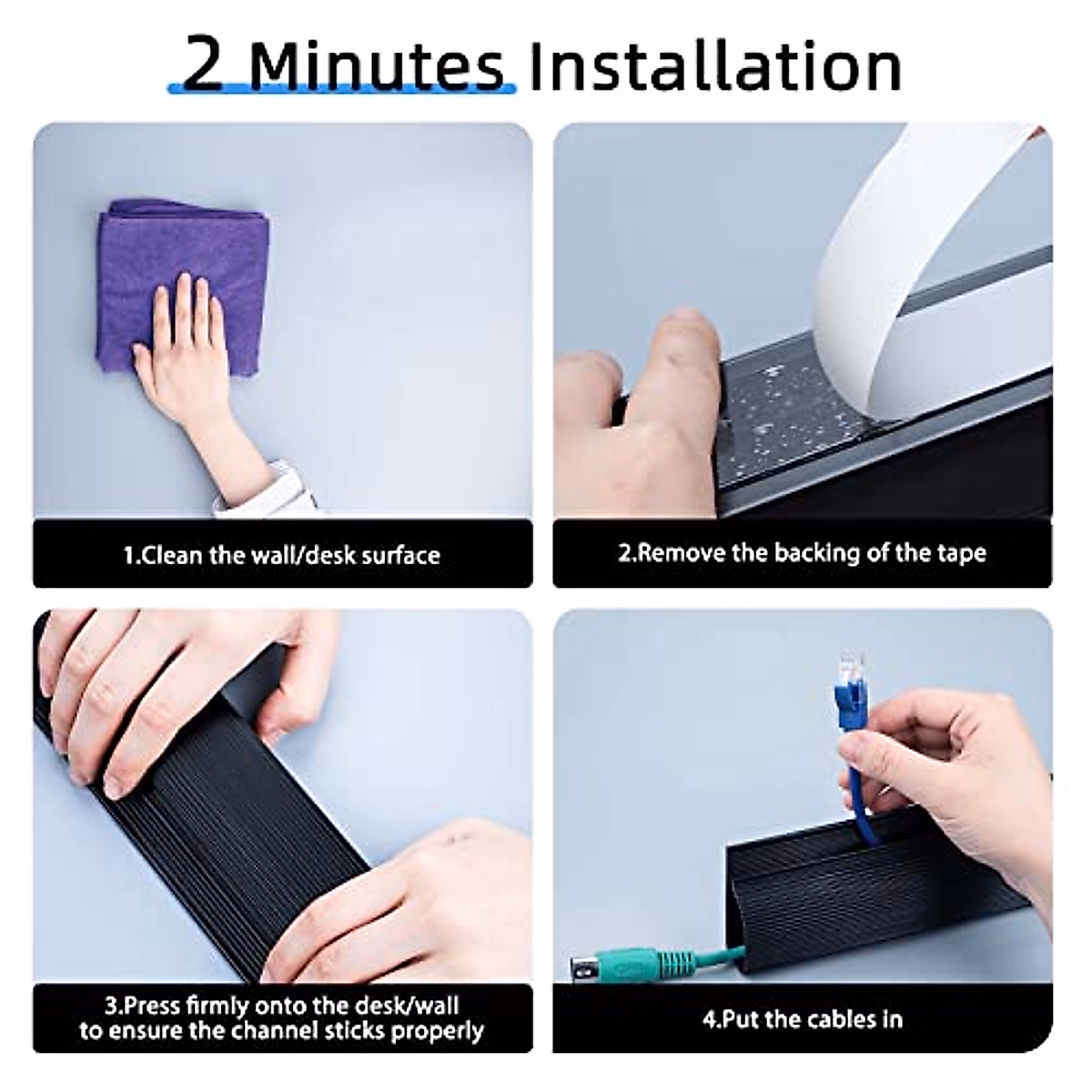 2 Minutes Installation

1.Clean the wall/desk surface

2.Remove the backing of the tape

3.Press firmly onto the desk/wall to ensure the channel sticks properly

4.Put the cables in