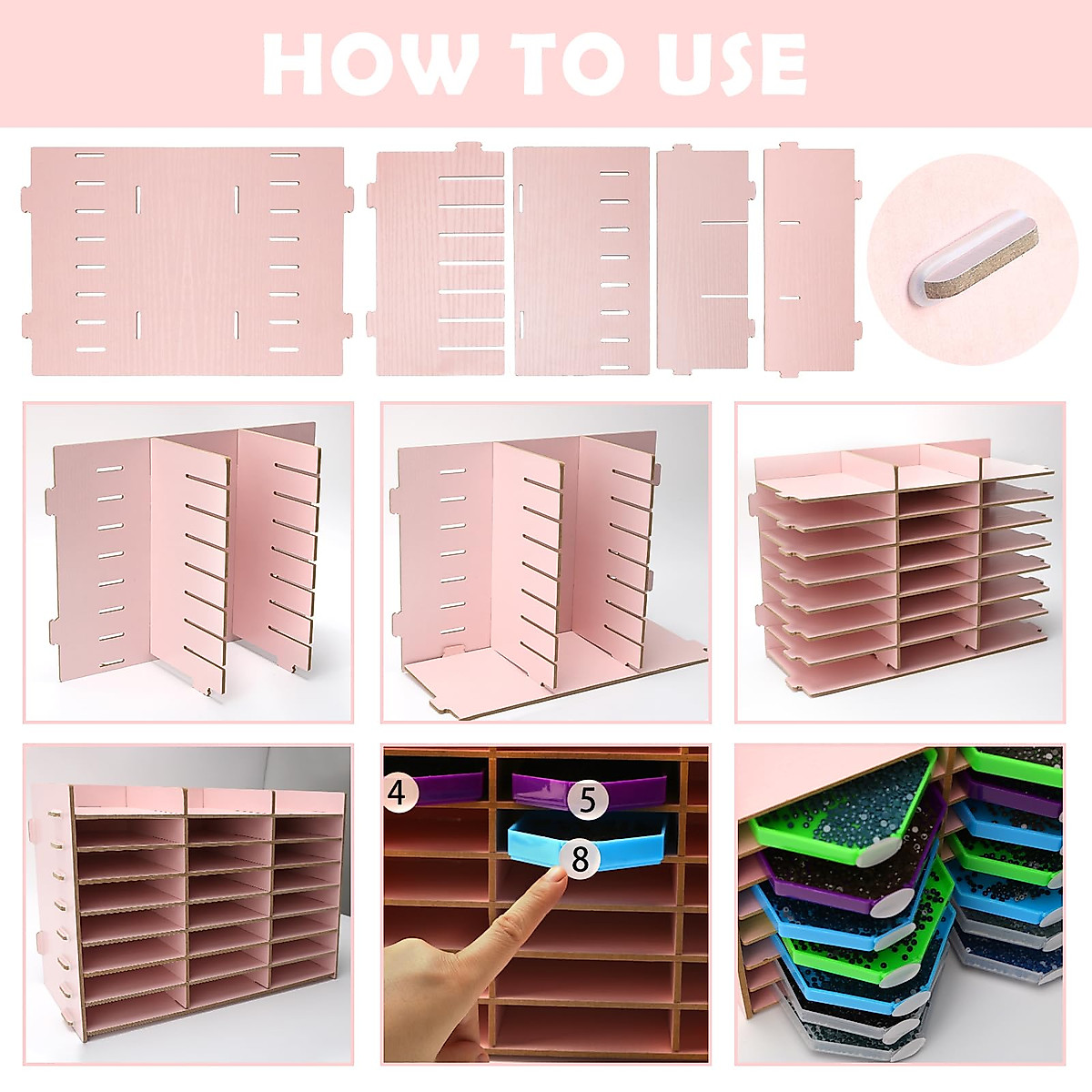 HOW TO USE

4

5

8