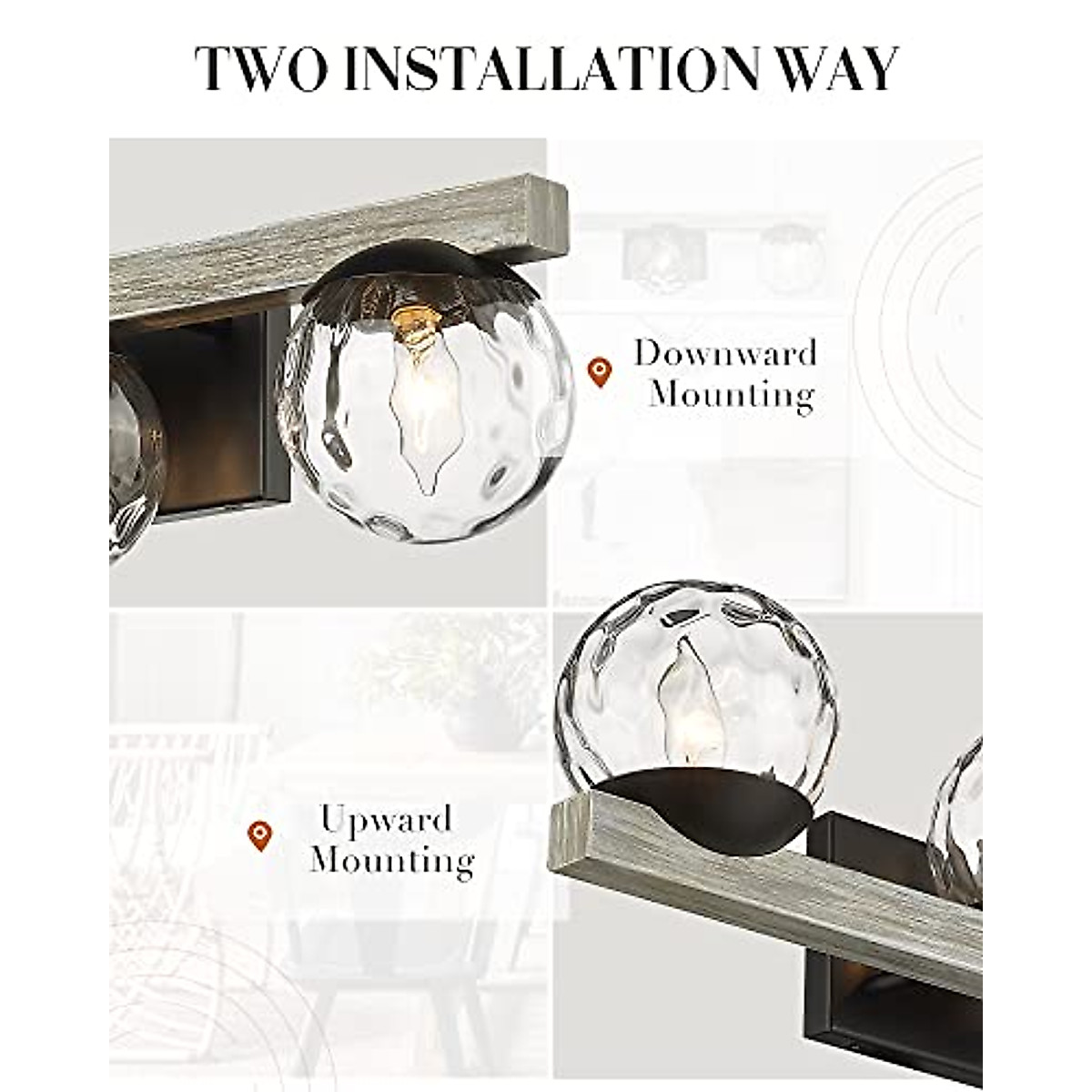 TWO INSTALLATION WAY

Downward Mounting

Upward Mounting