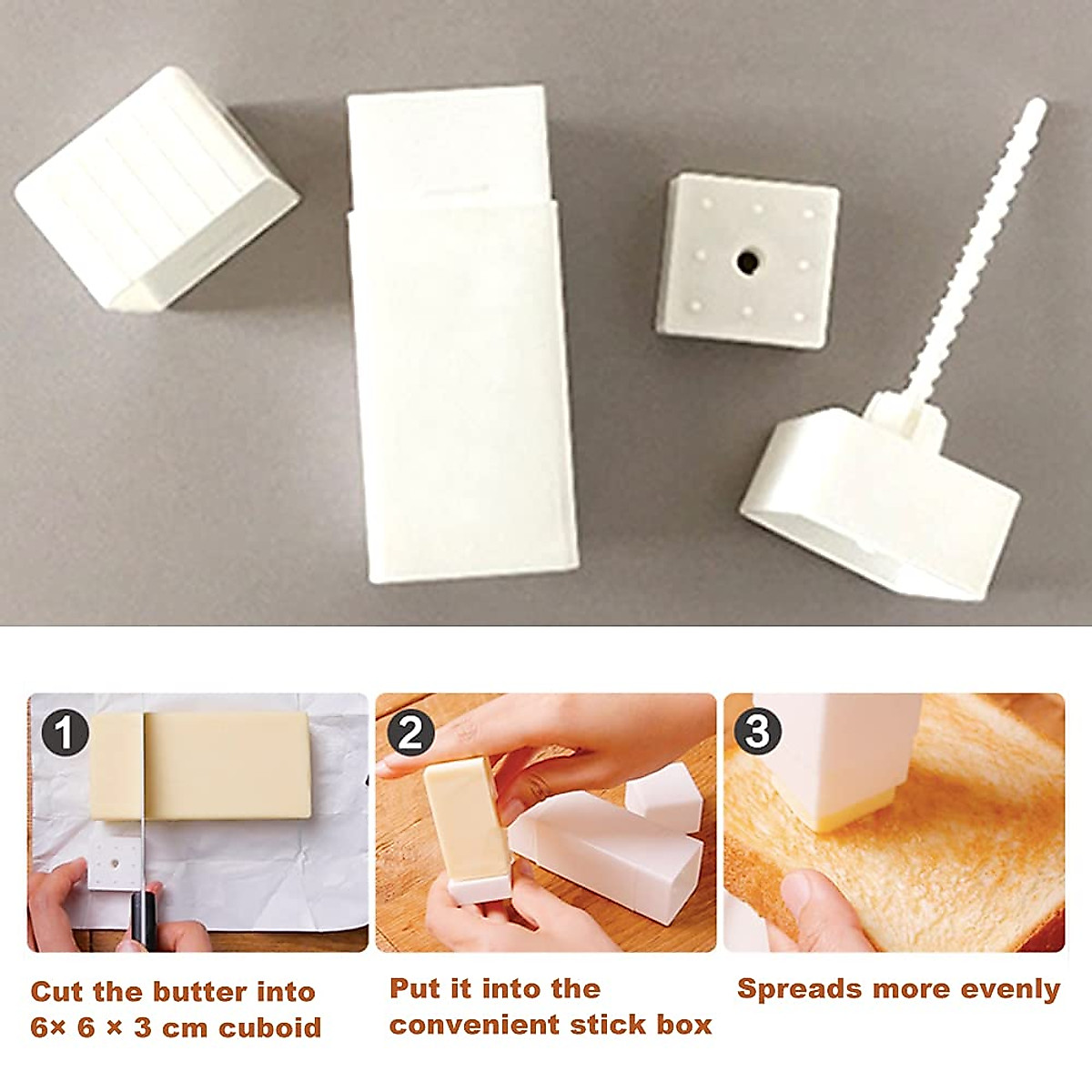 1

Cut the butter into 6× 6 × 3 cm cuboid

2

Put it into the convenient stick box

3

Spreads more evenly