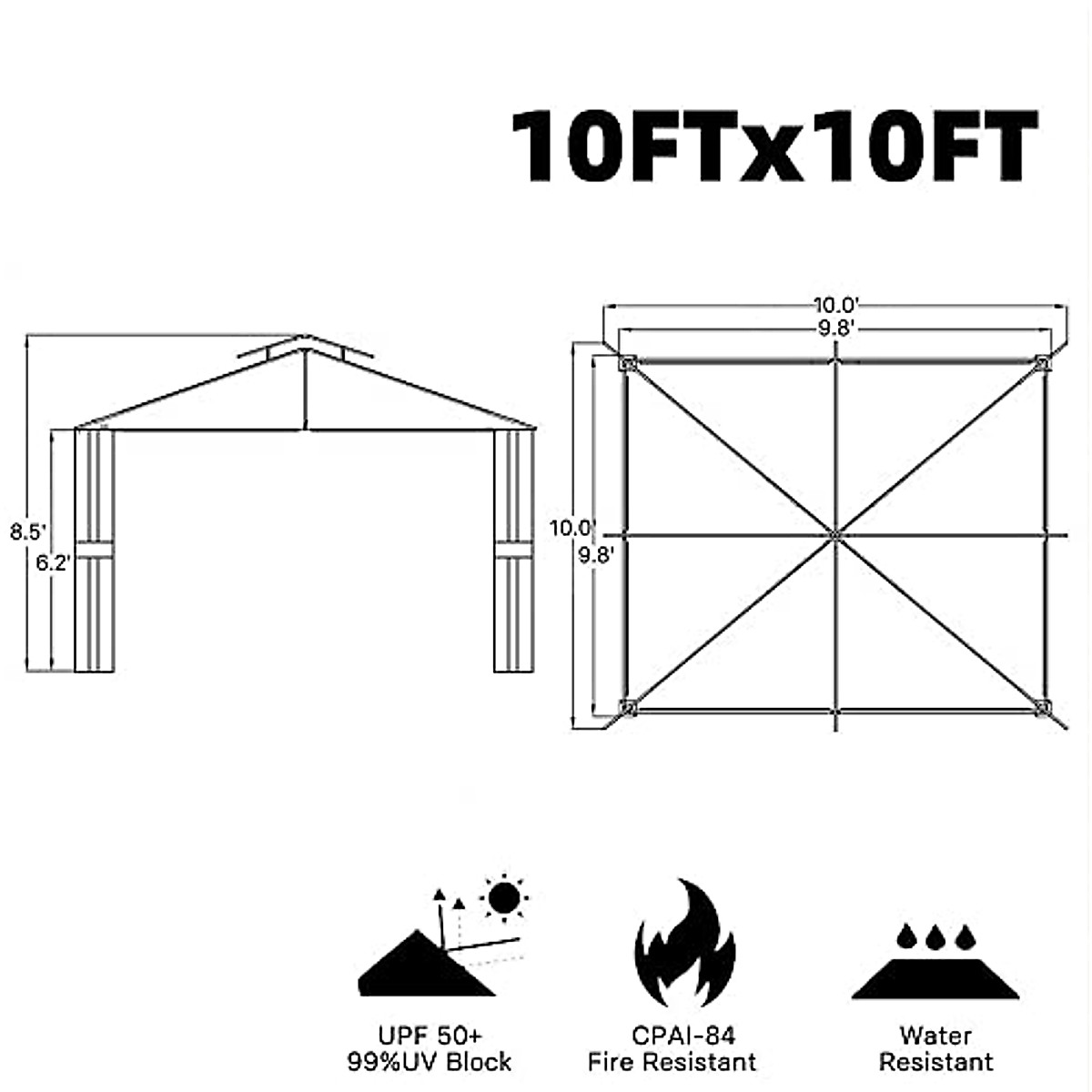 10FTx10FT

8.5'
6.2'

10.0'
9.8'
10.0'
9.8'

UPF 50+
99%UV Block

CPAI-84
Fire Resistant

Water
Resistant